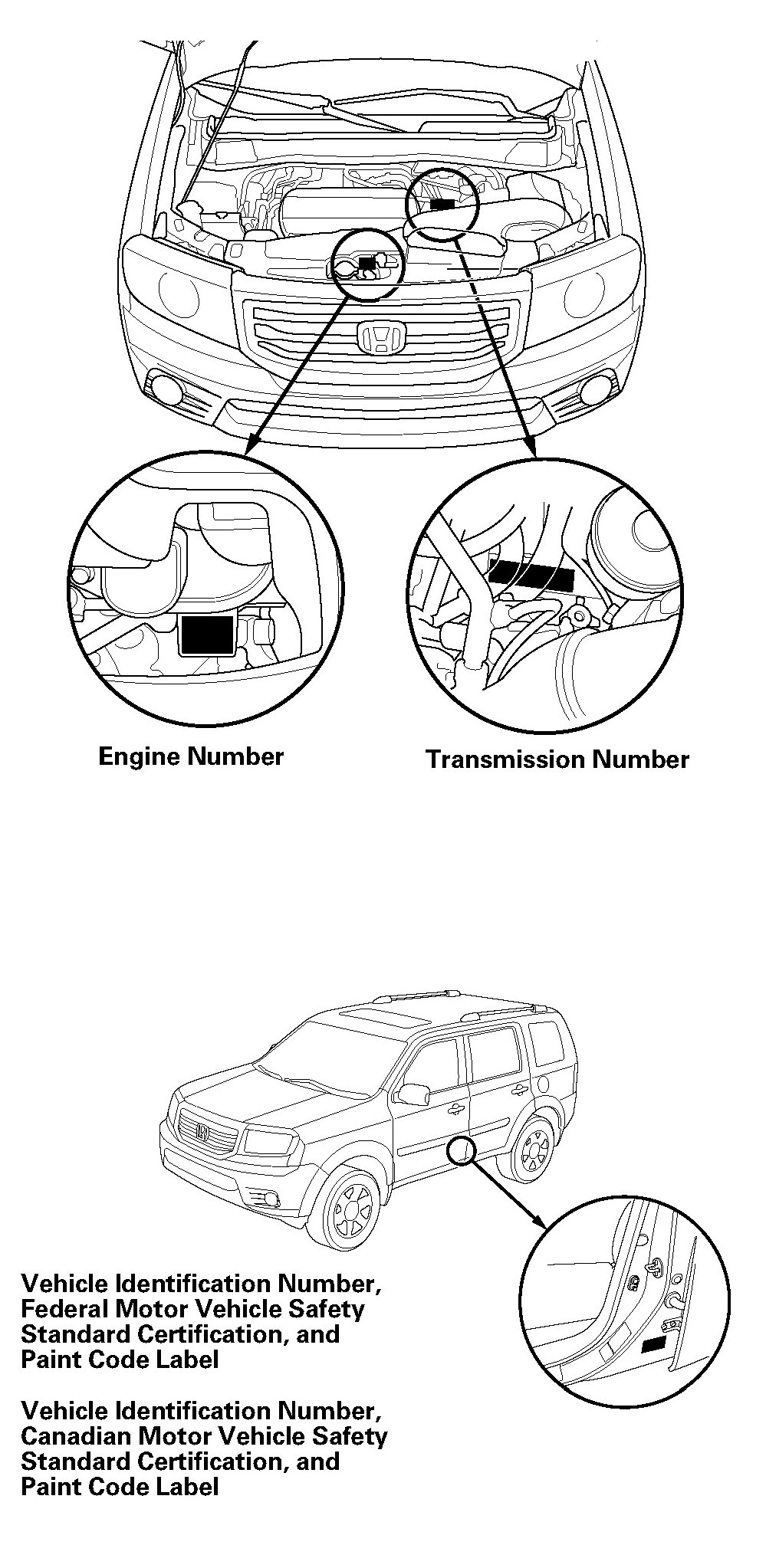 Engine Number

Transmission Number

Vehicle Identification Number, Federal Motor Vehicle Safety Standard Certification, and Paint Code Label

Vehicle Identification Number, Canadian Motor Vehicle Safety Standard Certification, and Paint Code Label