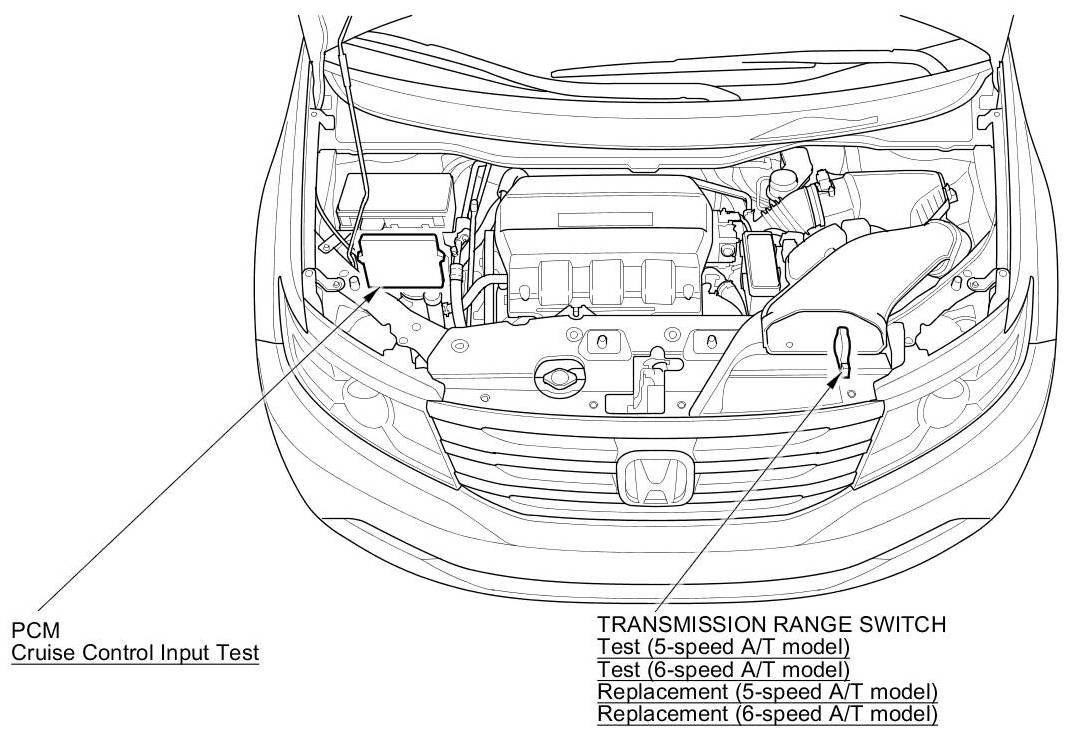 PCM
Cruise Control Input Test

TRANSMISSION RANGE SWITCH
Test (5-speed A/T model)
Test (6-speed A/T model)
Replacement (5-speed A/T model)
Replacement (6-speed A/T model)