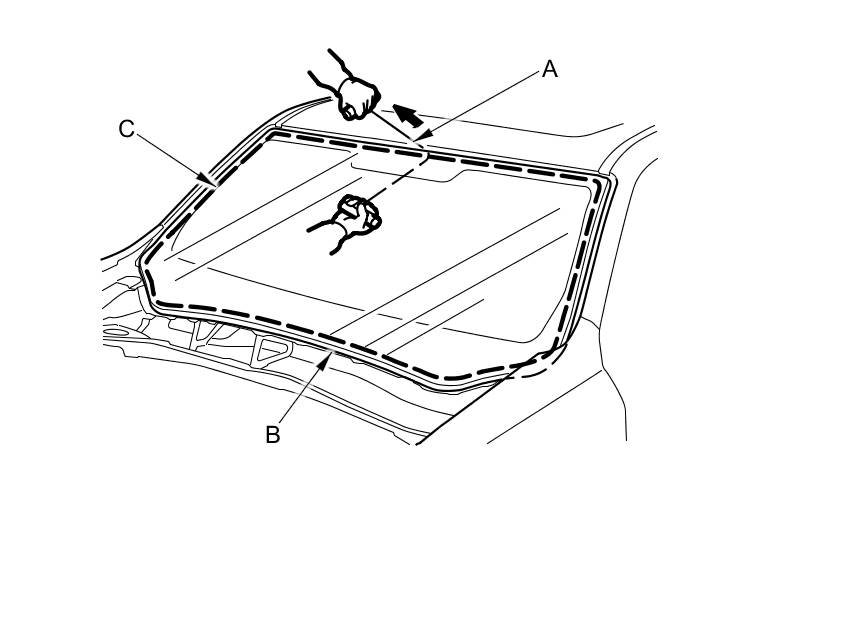 A
C
B