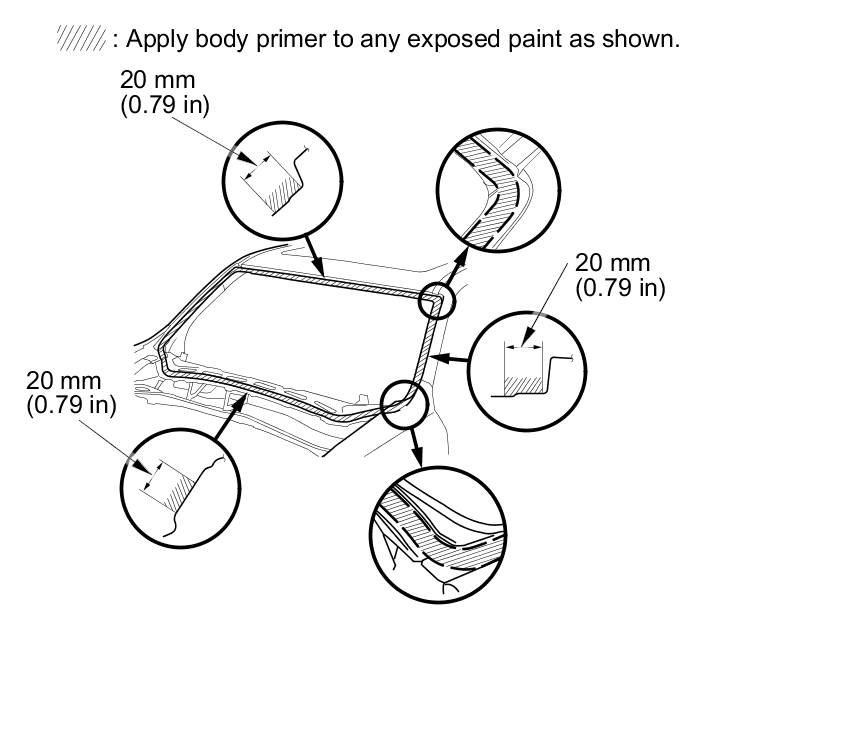 : Apply body primer to any exposed paint as shown.

20 mm
(0.79 in)

20 mm
(0.79 in)

20 mm
(0.79 in)