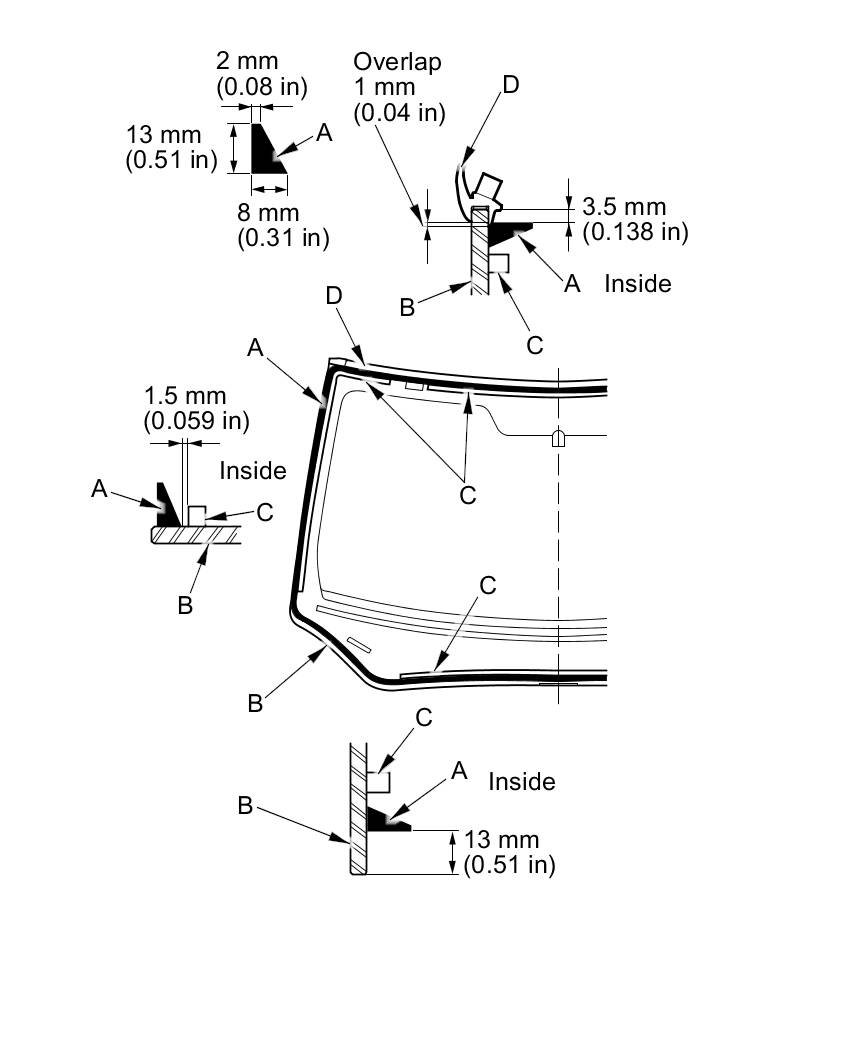 2 mm
(0.08 in)
13 mm
(0.51 in)
A
8 mm
(0.31 in)

Overlap
1 mm
(0.04 in)
D
3.5 mm
(0.138 in)
A Inside
B
C

D
A
1.5 mm
(0.059 in)
Inside
A
C
B
C
C
B

C
A Inside
B
13 mm
(0.51 in)