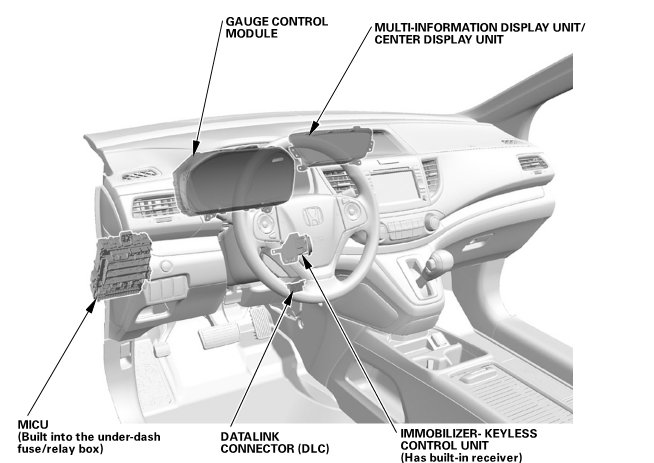 GAUGE CONTROL MODULE

MULTI-INFORMATION DISPLAY UNIT/ CENTER DISPLAY UNIT

MICU
(Built into the under-dash fuse/relay box)

DATALINK CONNECTOR (DLC)

IMMOBILIZER- KEYLESS CONTROL UNIT
(Has built-in receiver)