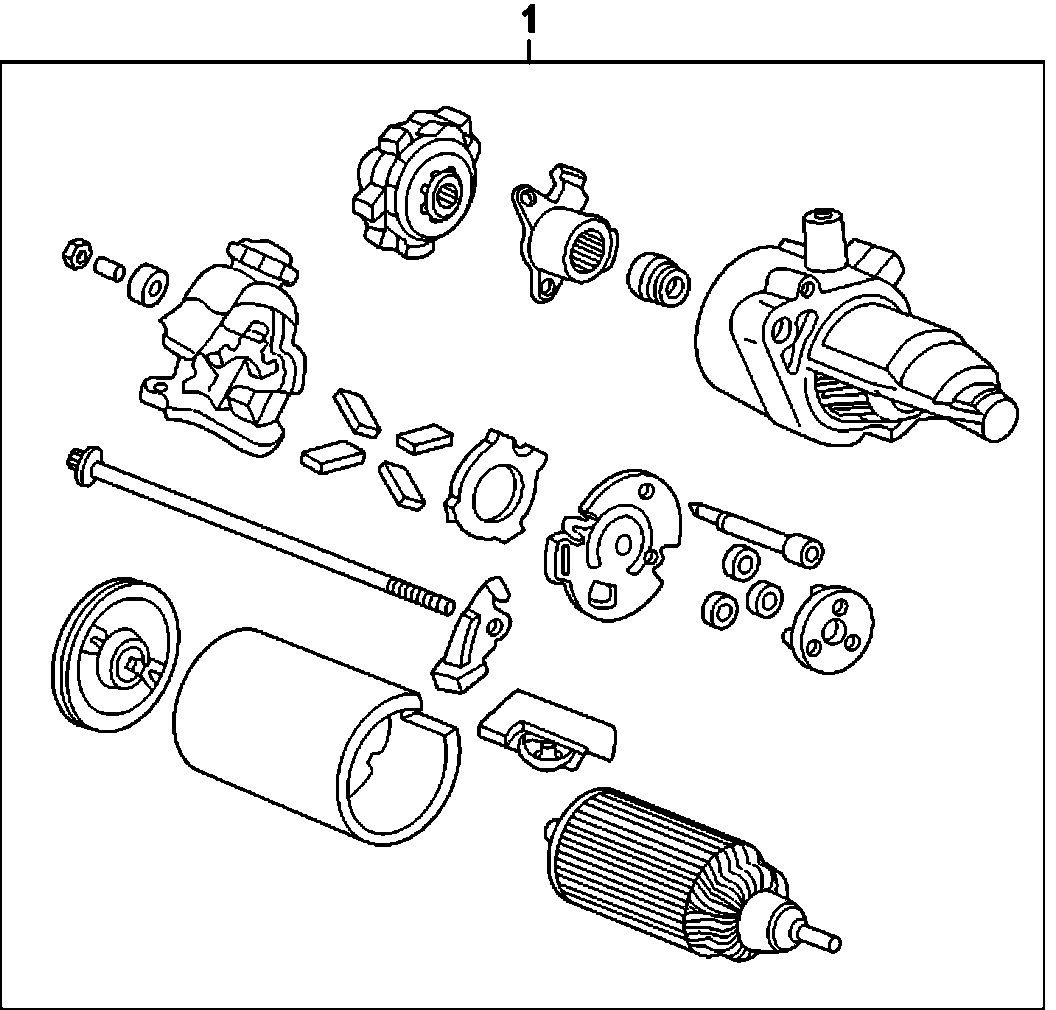 1