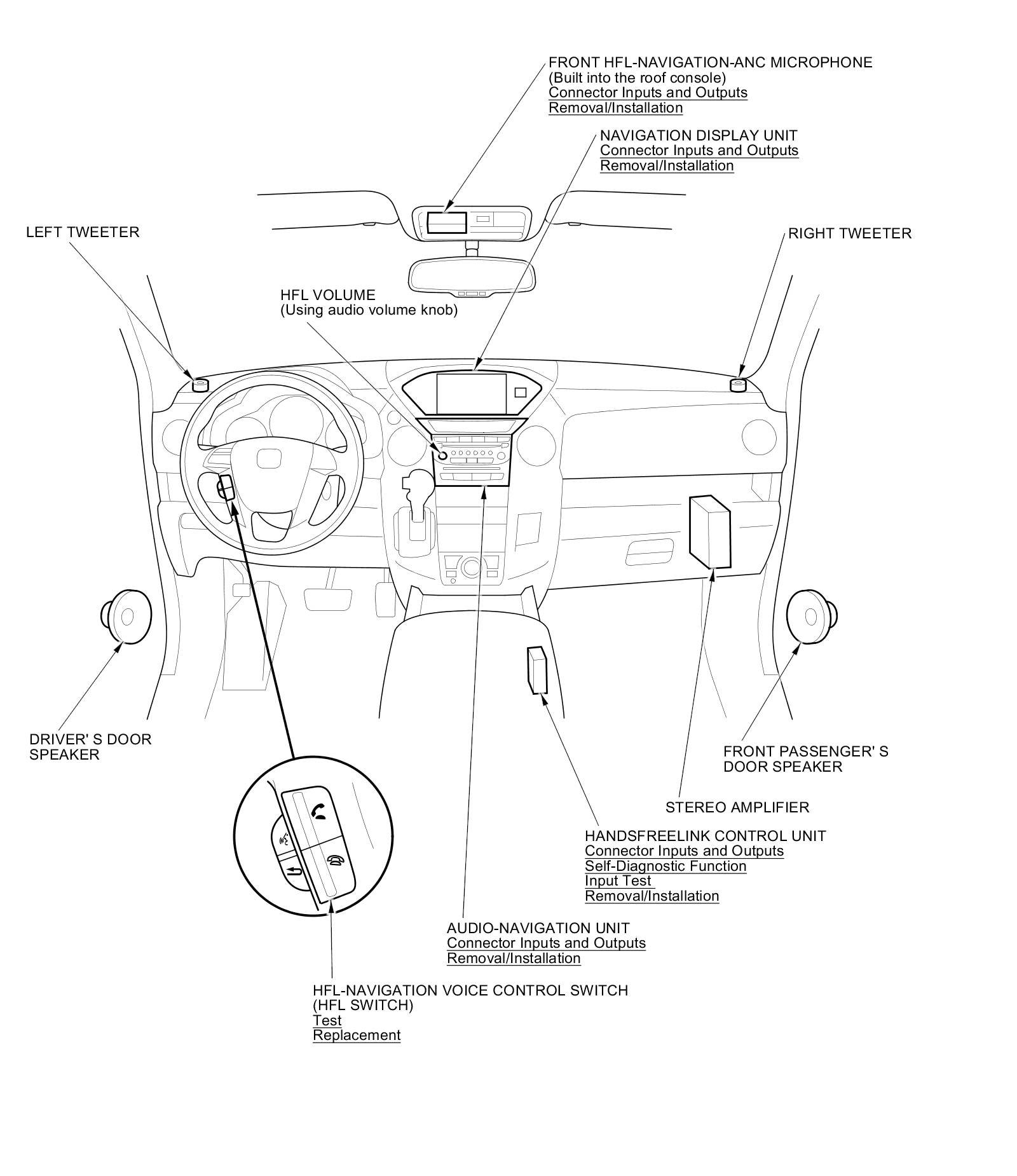 FRONT HFL-NAVIGATION-ANC MICROPHONE
(Built into the roof console)
Connector Inputs and Outputs
Removal/Installation

NAVIGATION DISPLAY UNIT
Connector Inputs and Outputs
Removal/Installation

LEFT TWEETER

RIGHT TWEETER

HFL VOLUME
(Using audio volume knob)

DRIVER' S DOOR
SPEAKER

FRONT PASSENGER' S
DOOR SPEAKER

STEREO AMPLIFIER

HANDSFREELINK CONTROL UNIT
Connector Inputs and Outputs
Self-Diagnostic Function
Input Test
Removal/Installation

AUDIO-NAVIGATION UNIT
Connector Inputs and Outputs
Removal/Installation

HFL-NAVIGATION VOICE CONTROL SWITCH
(HFL SWITCH)
Test
Replacement