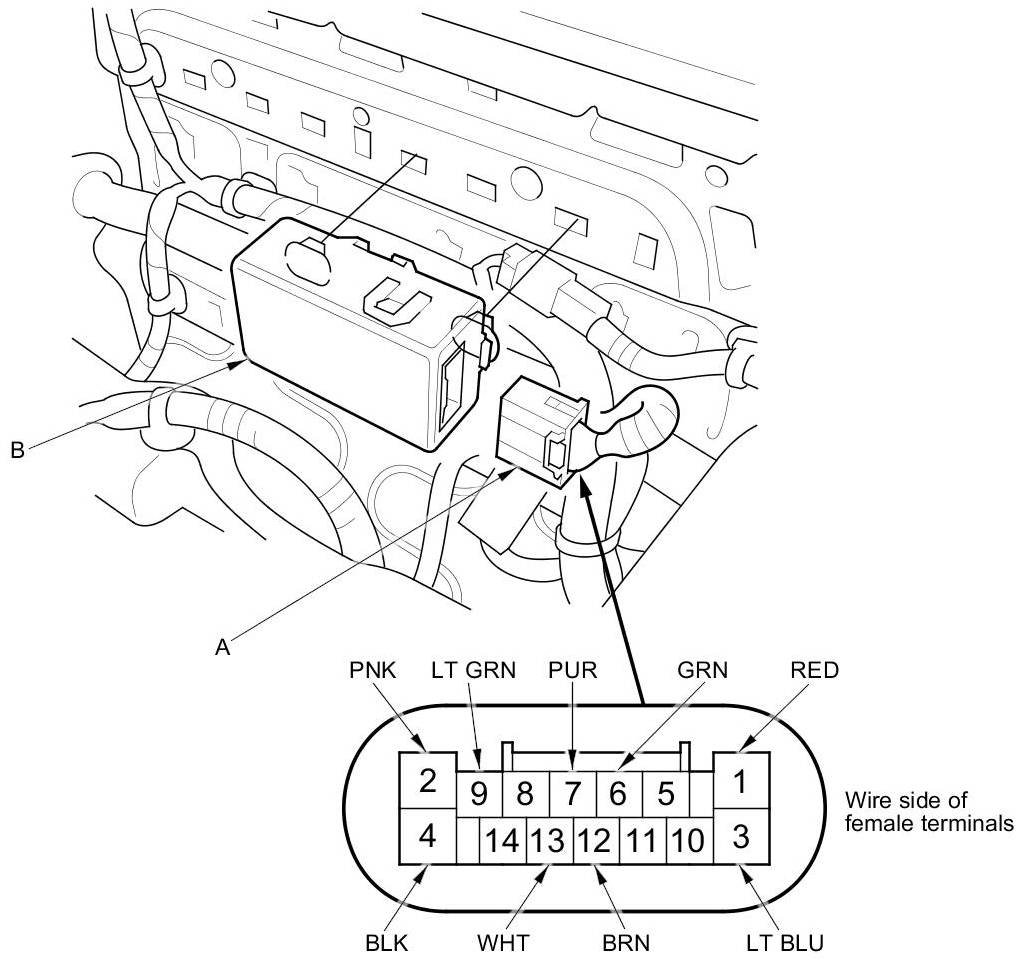 B

A

PNK LT GRN PUR GRN RED

2 9 8 7 6 5 1

4 14 13 12 11 10 3

Wire side of female terminals

BLK WHT BRN LT BLU