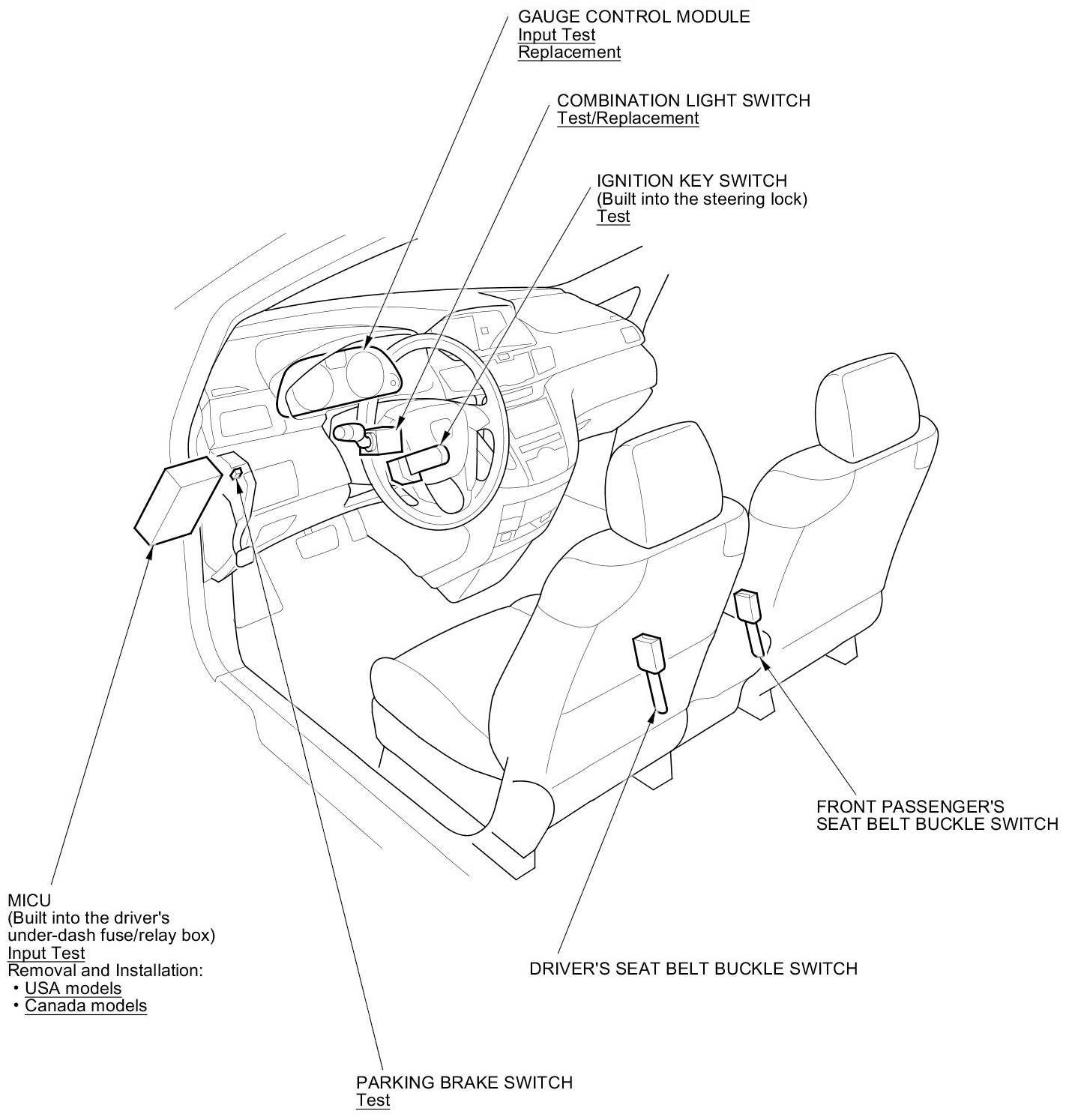 GAUGE CONTROL MODULE
Input Test
Replacement

COMBINATION LIGHT SWITCH
Test/Replacement

IGNITION KEY SWITCH
(Built into the steering lock)
Test

FRONT PASSENGER'S
SEAT BELT BUCKLE SWITCH

MICU
(Built into the driver's under-dash fuse/relay box)
Input Test
Removal and Installation:
• USA models
• Canada models

DRIVER'S SEAT BELT BUCKLE SWITCH

PARKING BRAKE SWITCH
Test