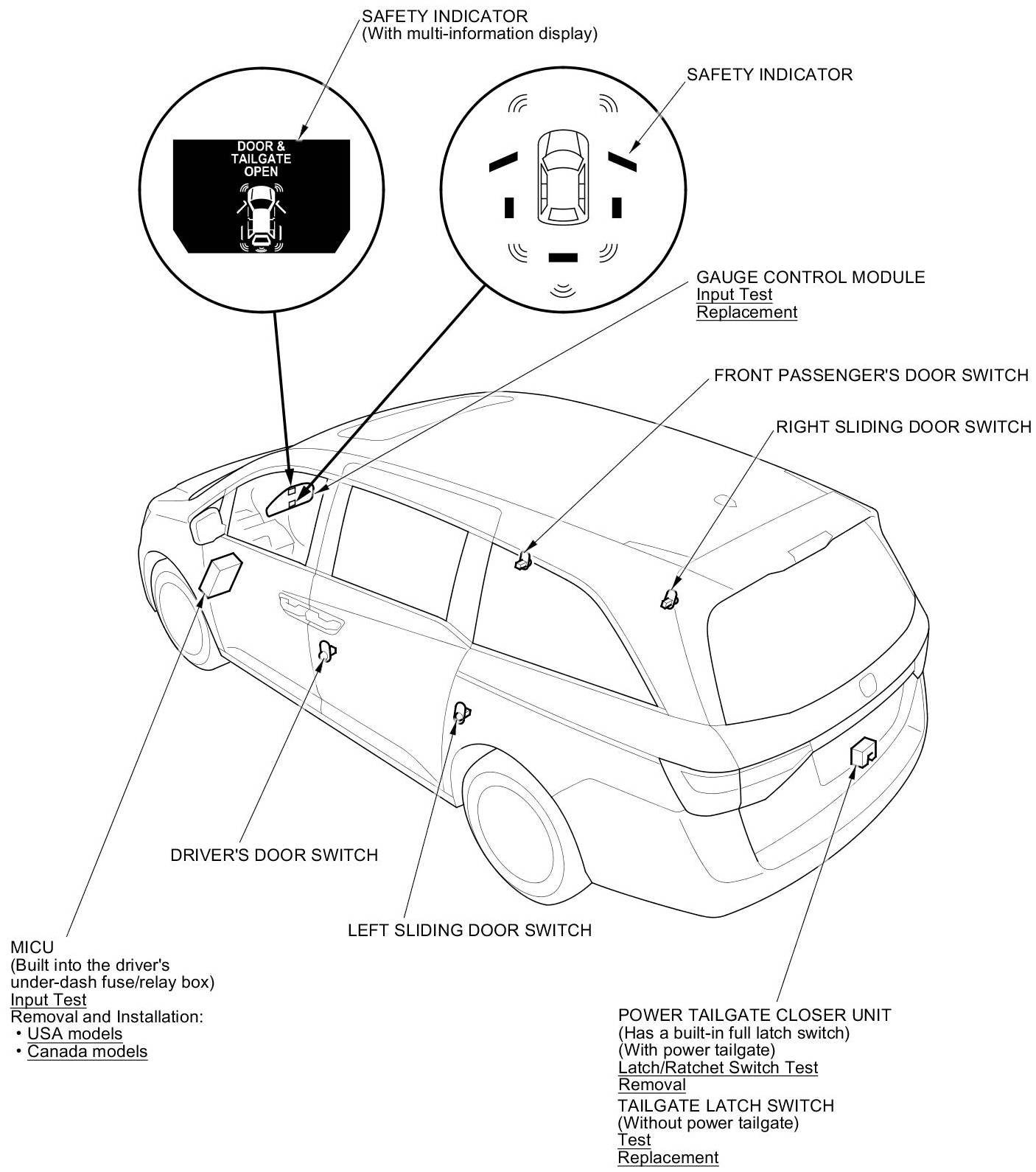 SAFETY INDICATOR
(With multi-information display)

DOOR & TAILGATE OPEN

SAFETY INDICATOR

GAUGE CONTROL MODULE
Input Test
Replacement

FRONT PASSENGER'S DOOR SWITCH

RIGHT SLIDING DOOR SWITCH

DRIVER'S DOOR SWITCH

LEFT SLIDING DOOR SWITCH

MICU
(Built into the driver's under-dash fuse/relay box)
Input Test
Removal and Installation:
• USA models
• Canada models

POWER TAILGATE CLOSER UNIT
(Has a built-in full latch switch)
(With power tailgate)
Latch/Ratchet Switch Test
Removal
TAILGATE LATCH SWITCH
(Without power tailgate)
Test
Replacement