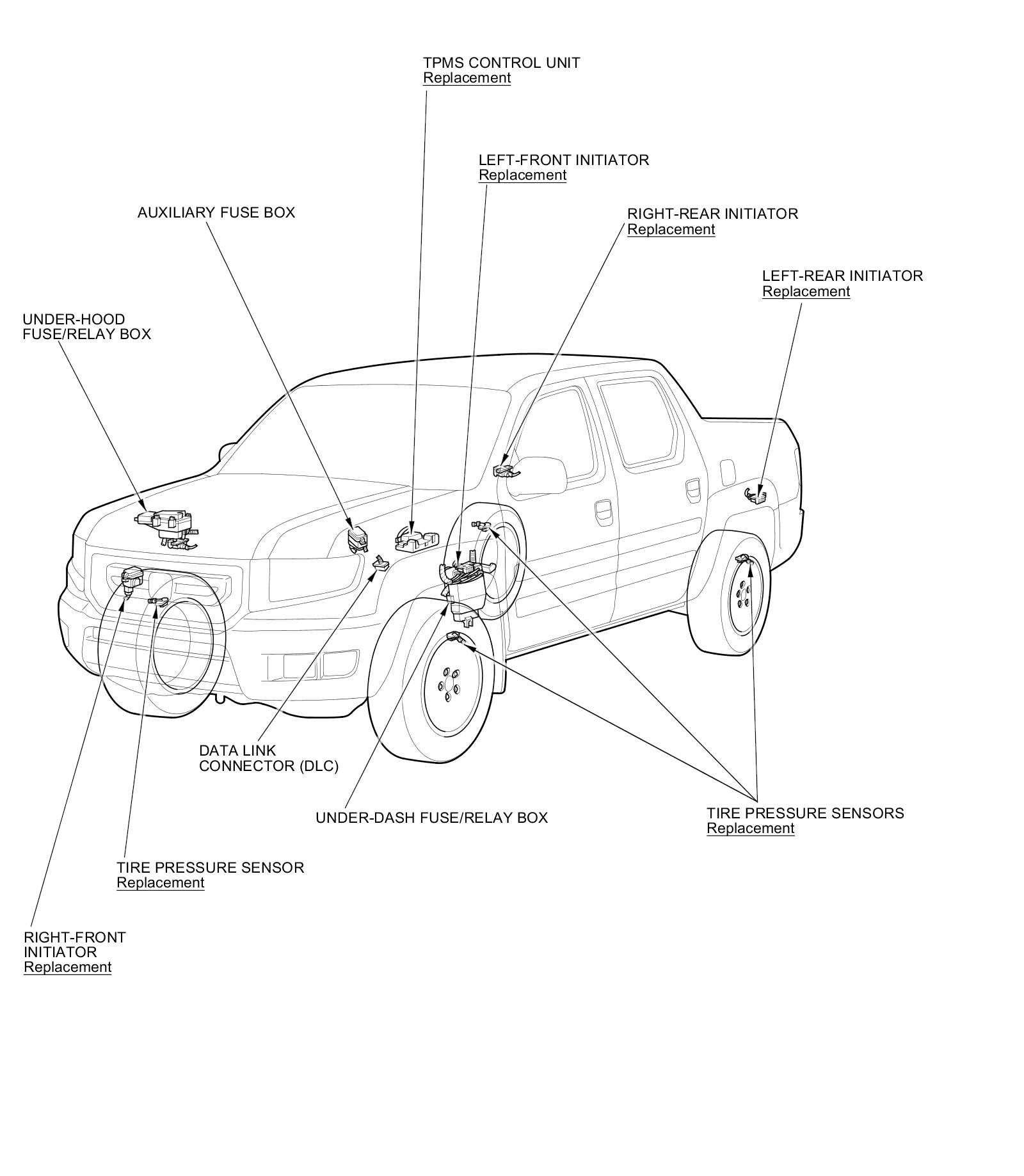 TPMS CONTROL UNIT
Replacement

LEFT-FRONT INITIATOR
Replacement

AUXILIARY FUSE BOX

RIGHT-REAR INITIATOR
Replacement

LEFT-REAR INITIATOR
Replacement

UNDER-HOOD
FUSE/RELAY BOX

DATA LINK
CONNECTOR (DLC)

UNDER-DASH FUSE/RELAY BOX

TIRE PRESSURE SENSORS
Replacement

TIRE PRESSURE SENSOR
Replacement

RIGHT-FRONT
INITIATOR
Replacement