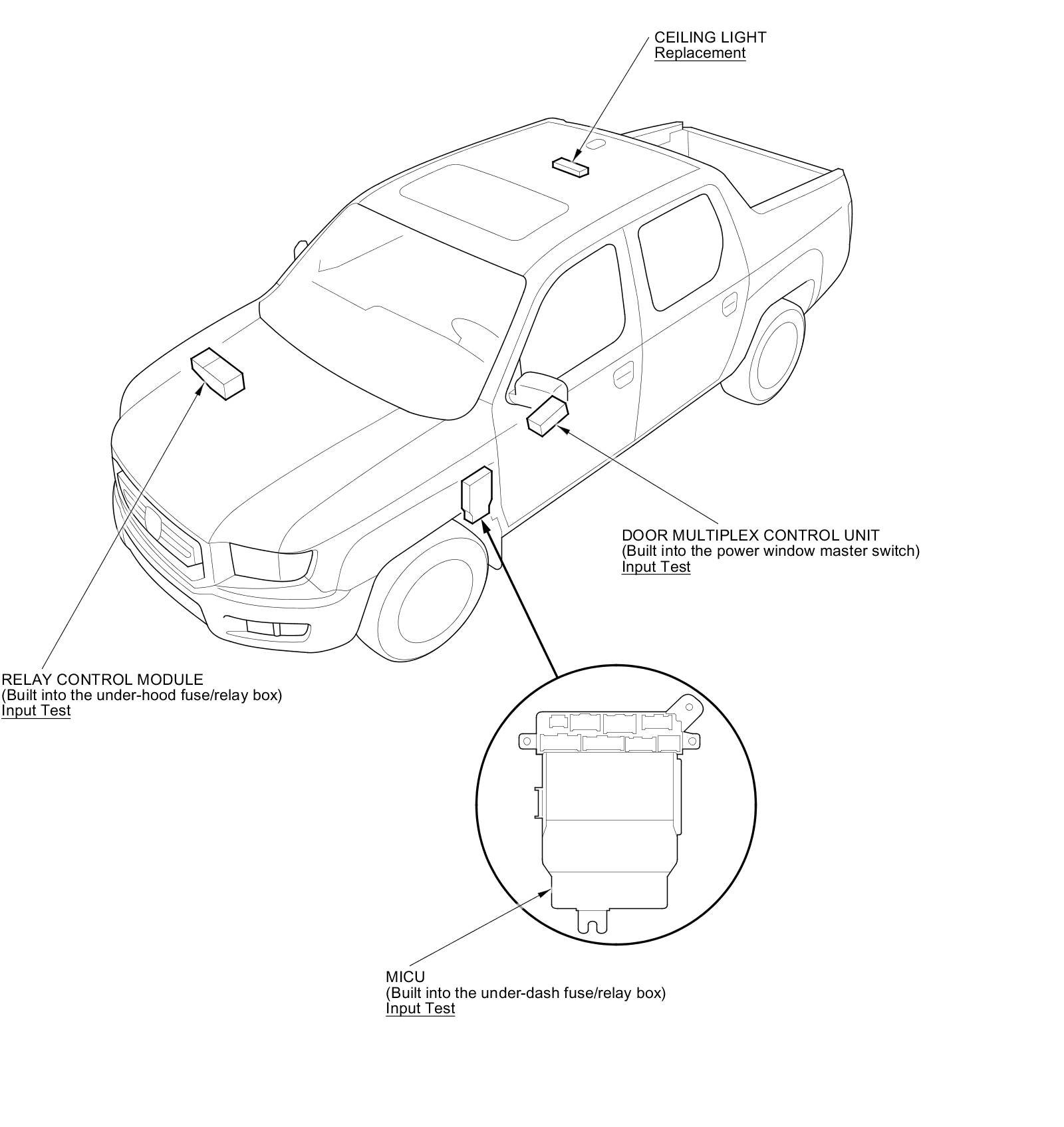 CEILING LIGHT
Replacement

DOOR MULTIPLEX CONTROL UNIT
(Built into the power window master switch)
Input Test

RELAY CONTROL MODULE
(Built into the under-hood fuse/relay box)
Input Test

MICU
(Built into the under-dash fuse/relay box)
Input Test