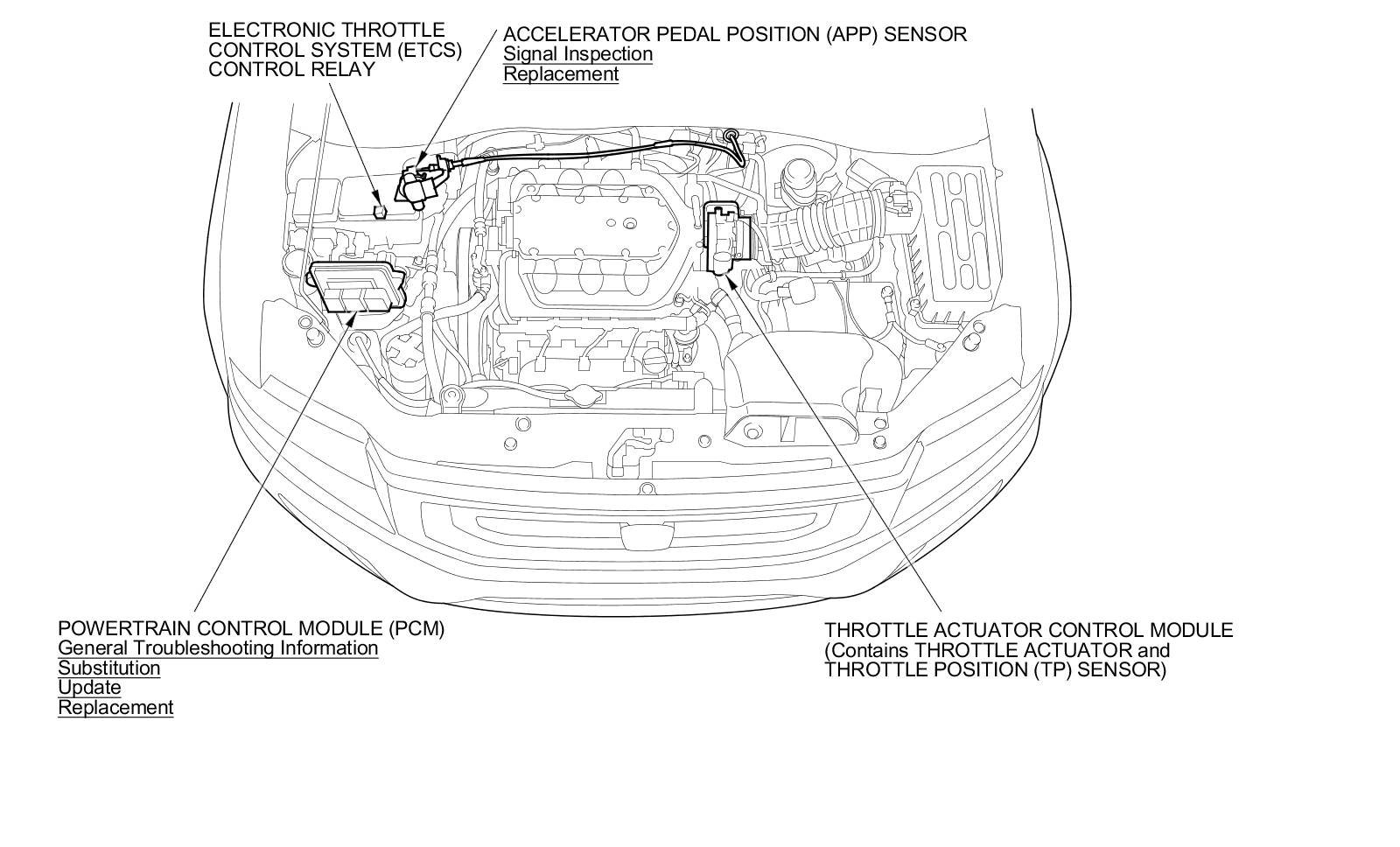 ELECTRONIC THROTTLE CONTROL SYSTEM (ETCS) CONTROL RELAY

ACCELERATOR PEDAL POSITION (APP) SENSOR
Signal Inspection
Replacement

POWERTRAIN CONTROL MODULE (PCM)
General Troubleshooting Information
Substitution
Update
Replacement

THROTTLE ACTUATOR CONTROL MODULE
(Contains THROTTLE ACTUATOR and THROTTLE POSITION (TP) SENSOR)