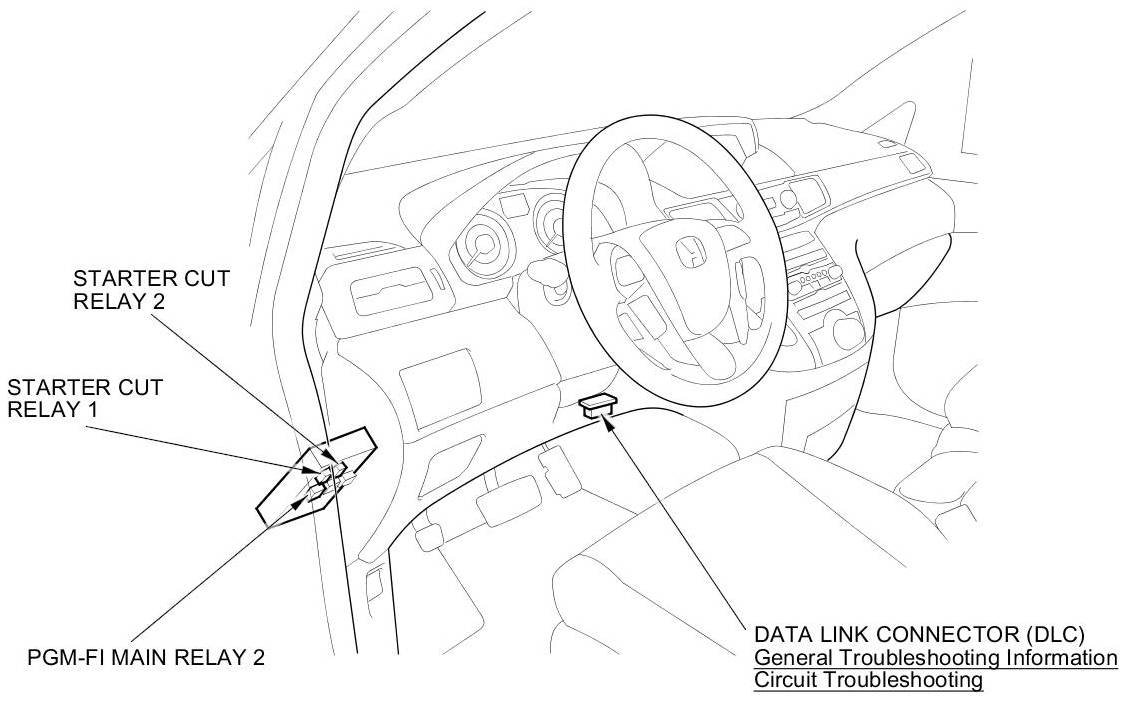 STARTER CUT RELAY 2

STARTER CUT RELAY 1

PGM-FI MAIN RELAY 2

DATA LINK CONNECTOR (DLC)
General Troubleshooting Information
Circuit Troubleshooting