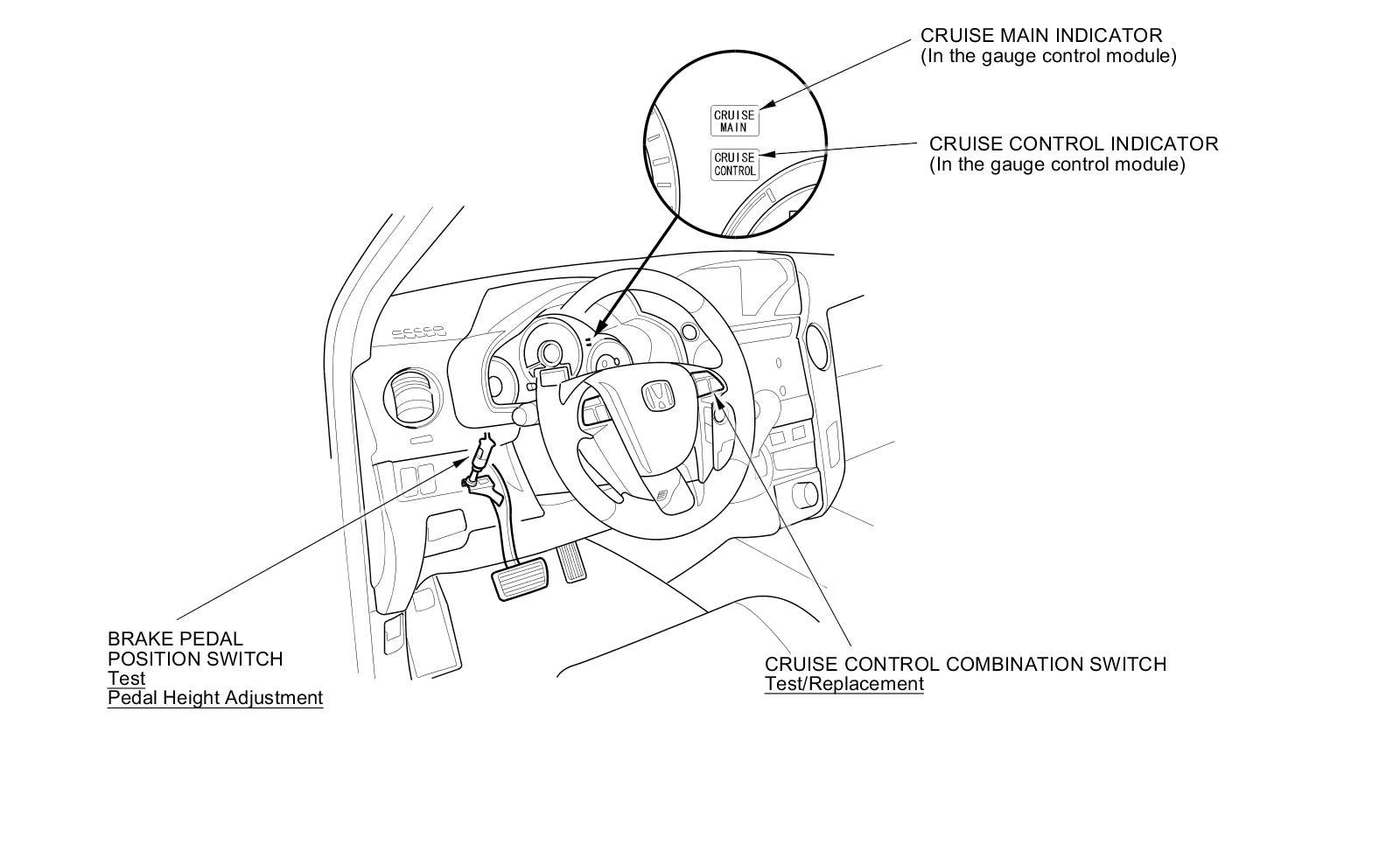 CRUISE MAIN INDICATOR
(In the gauge control module)

CRUISE MAIN

CRUISE CONTROL

CRUISE CONTROL INDICATOR
(In the gauge control module)

BRAKE PEDAL
POSITION SWITCH
Test
Pedal Height Adjustment

CRUISE CONTROL COMBINATION SWITCH
Test/Replacement