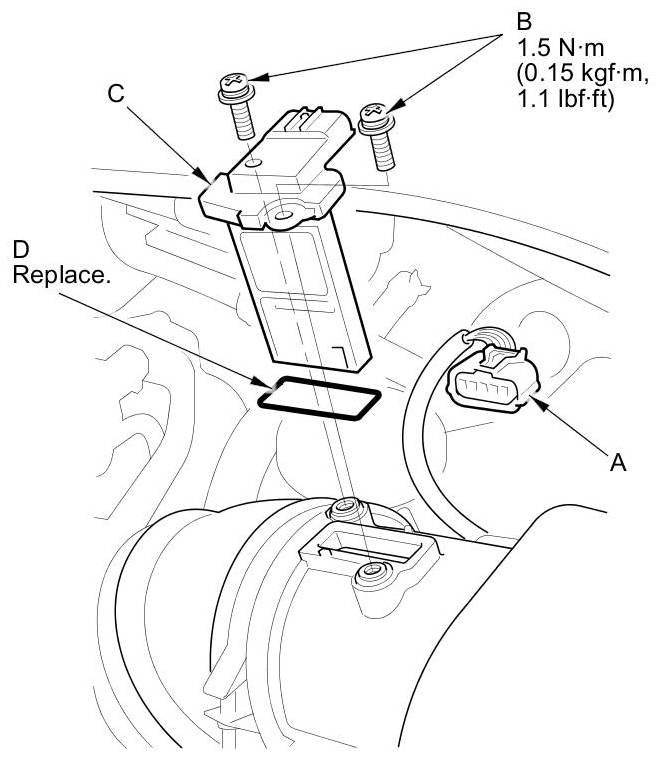 B
1.5 N·m
(0.15 kgf·m,
1.1 lbf·ft)

C

D
Replace.

A