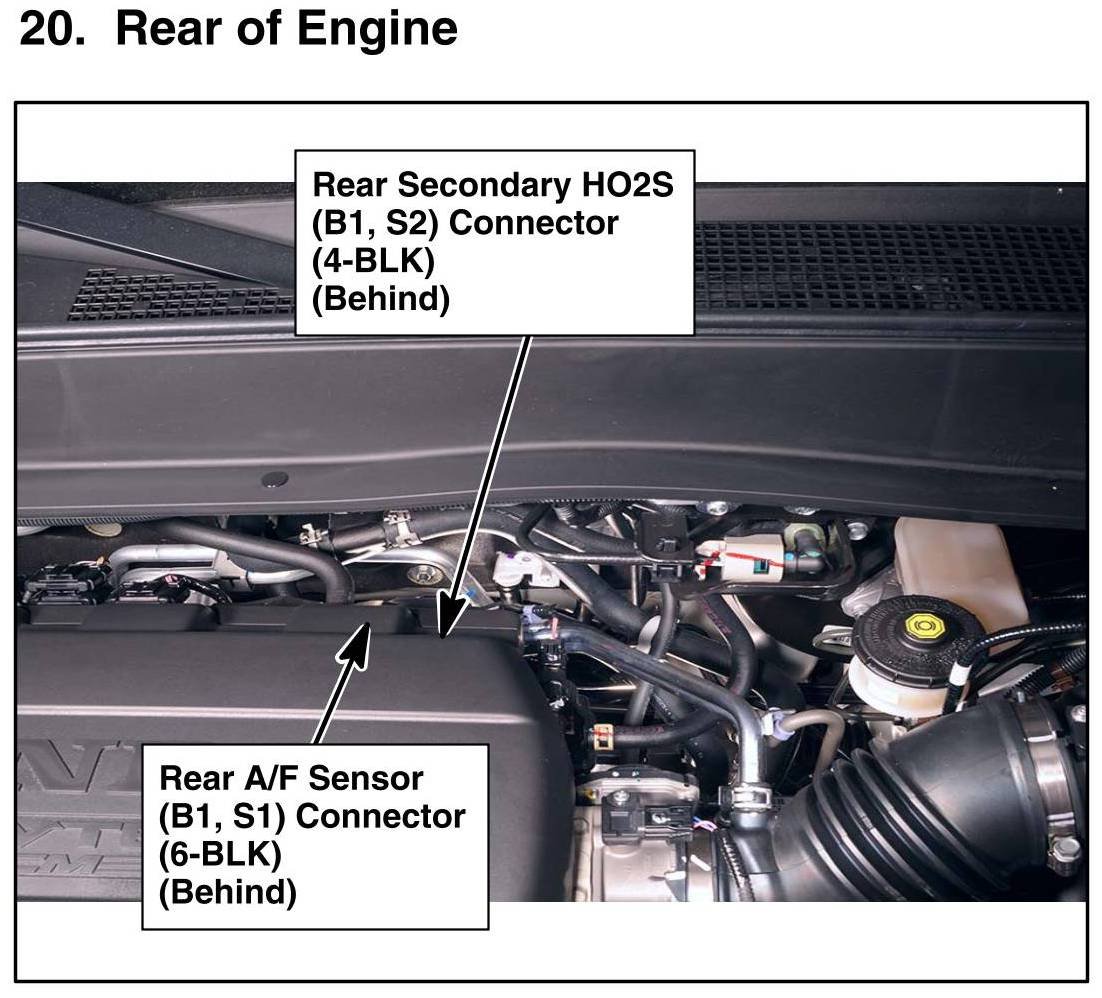 20. Rear of Engine

Rear Secondary HO2S (B1, S2) Connector (4-BLK) (Behind)

Rear A/F Sensor (B1, S1) Connector (6-BLK) (Behind)