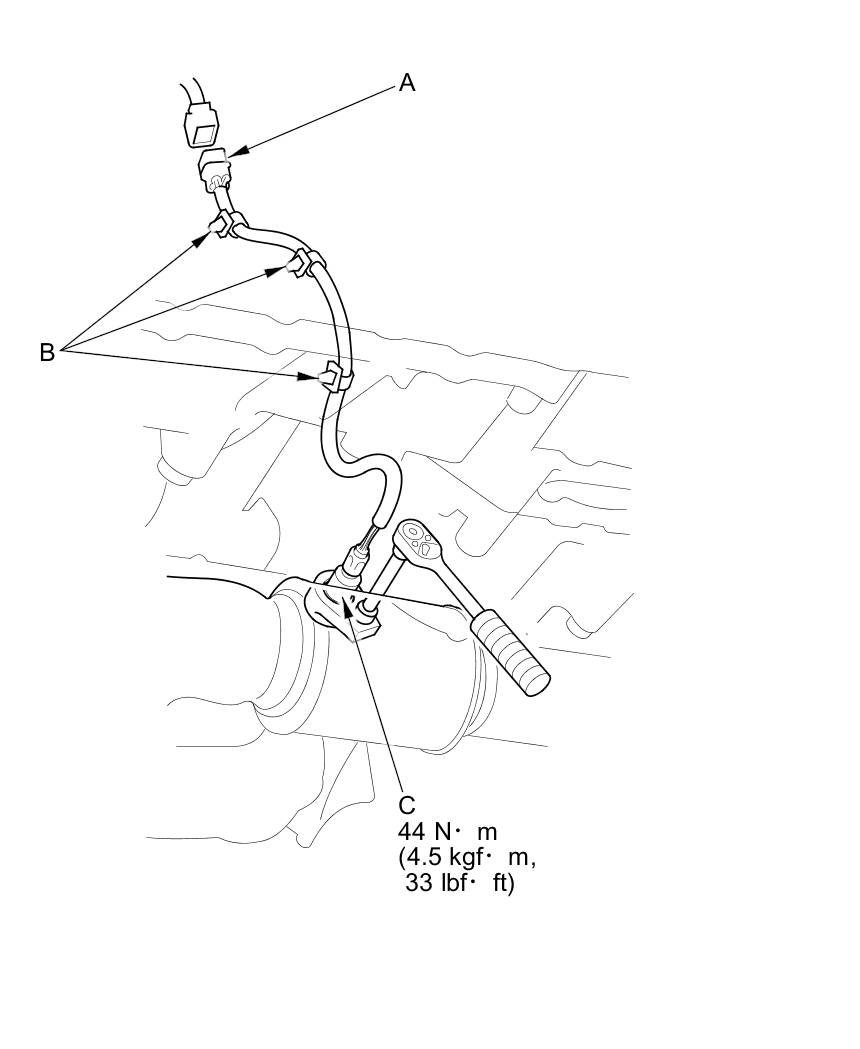 A

B

C
44 N· m
(4.5 kgf· m,
33 lbf· ft)