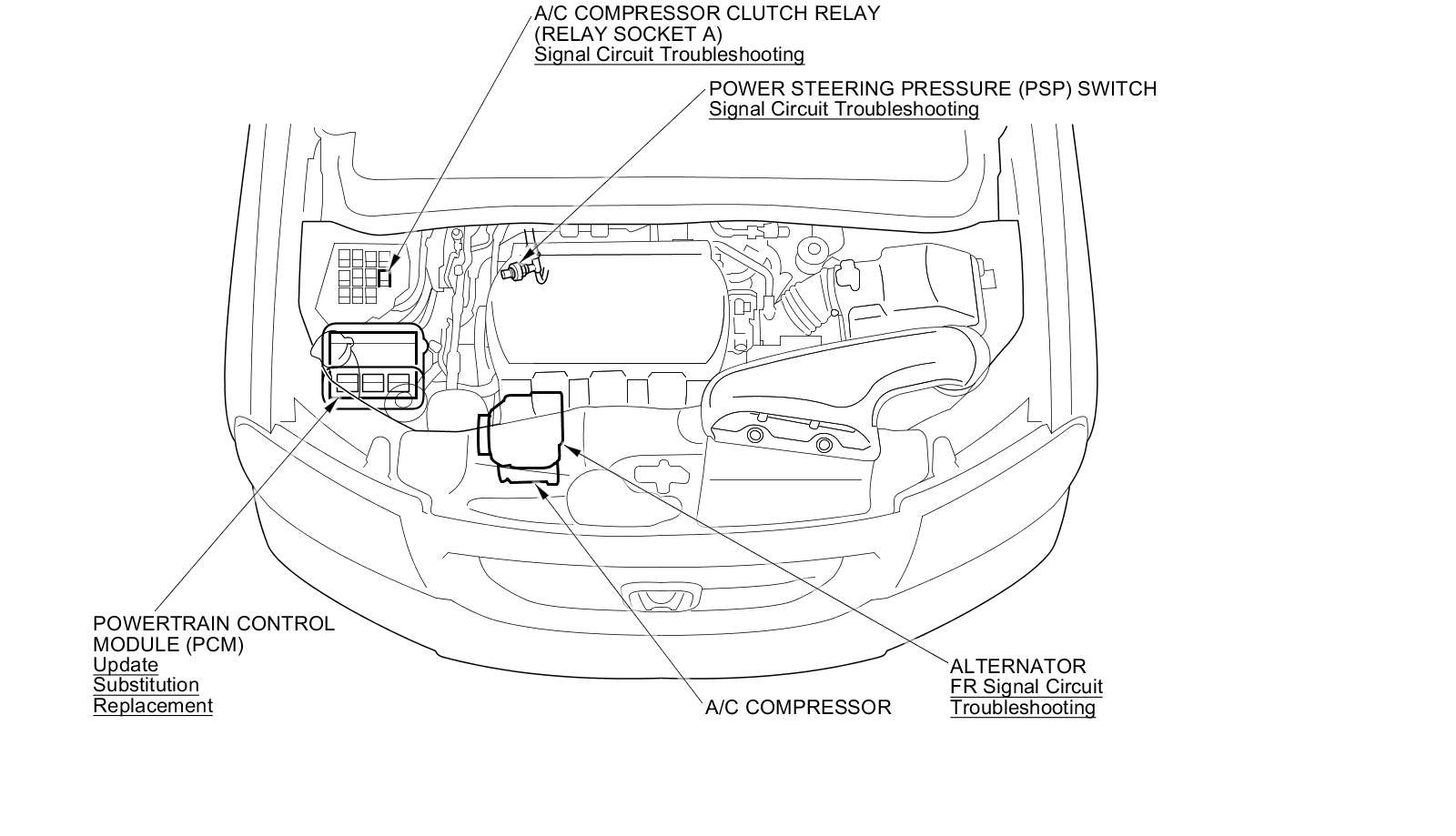 A/C COMPRESSOR CLUTCH RELAY
(RELAY SOCKET A)
Signal Circuit Troubleshooting

POWER STEERING PRESSURE (PSP) SWITCH
Signal Circuit Troubleshooting

POWERTRAIN CONTROL MODULE (PCM)
Update
Substitution
Replacement

A/C COMPRESSOR

ALTERNATOR
FR Signal Circuit
Troubleshooting