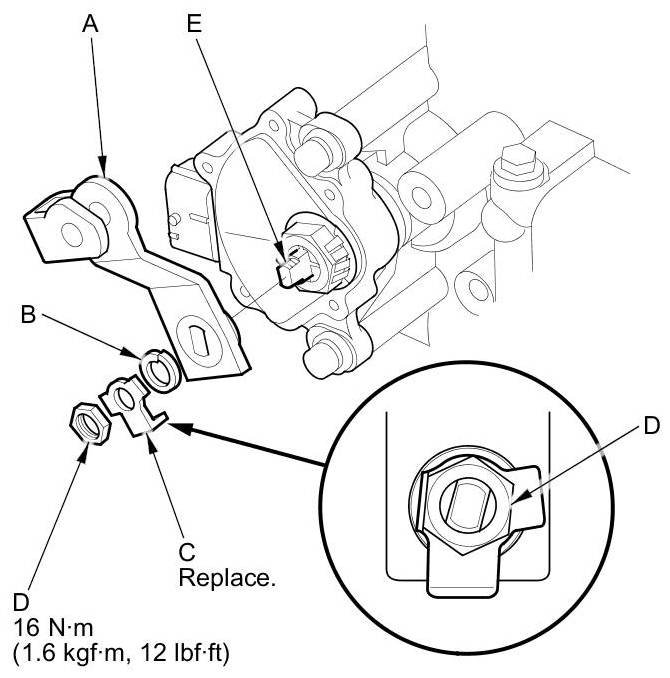 A
E
B
D
C
Replace.
D
16 N·m
(1.6 kgf·m, 12 lbf·ft)