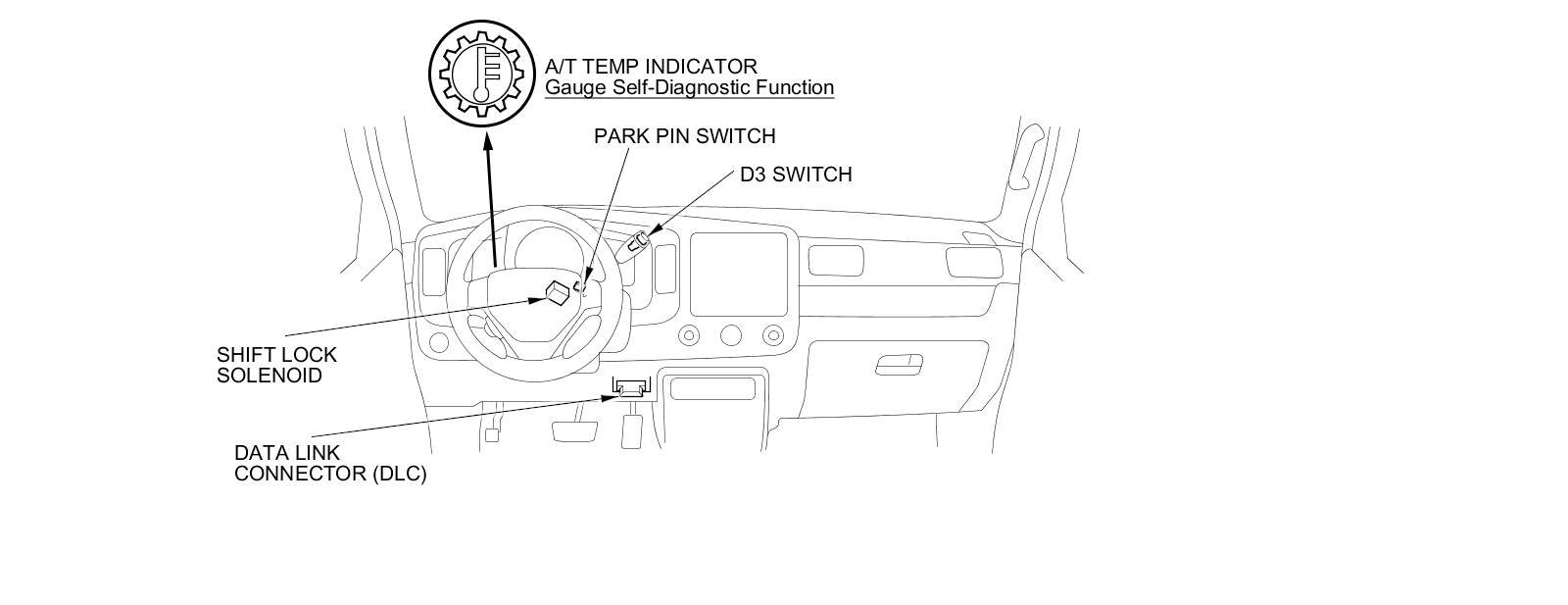 A/T TEMP INDICATOR
Gauge Self-Diagnostic Function

PARK PIN SWITCH

D3 SWITCH

SHIFT LOCK SOLENOID

DATA LINK CONNECTOR (DLC)