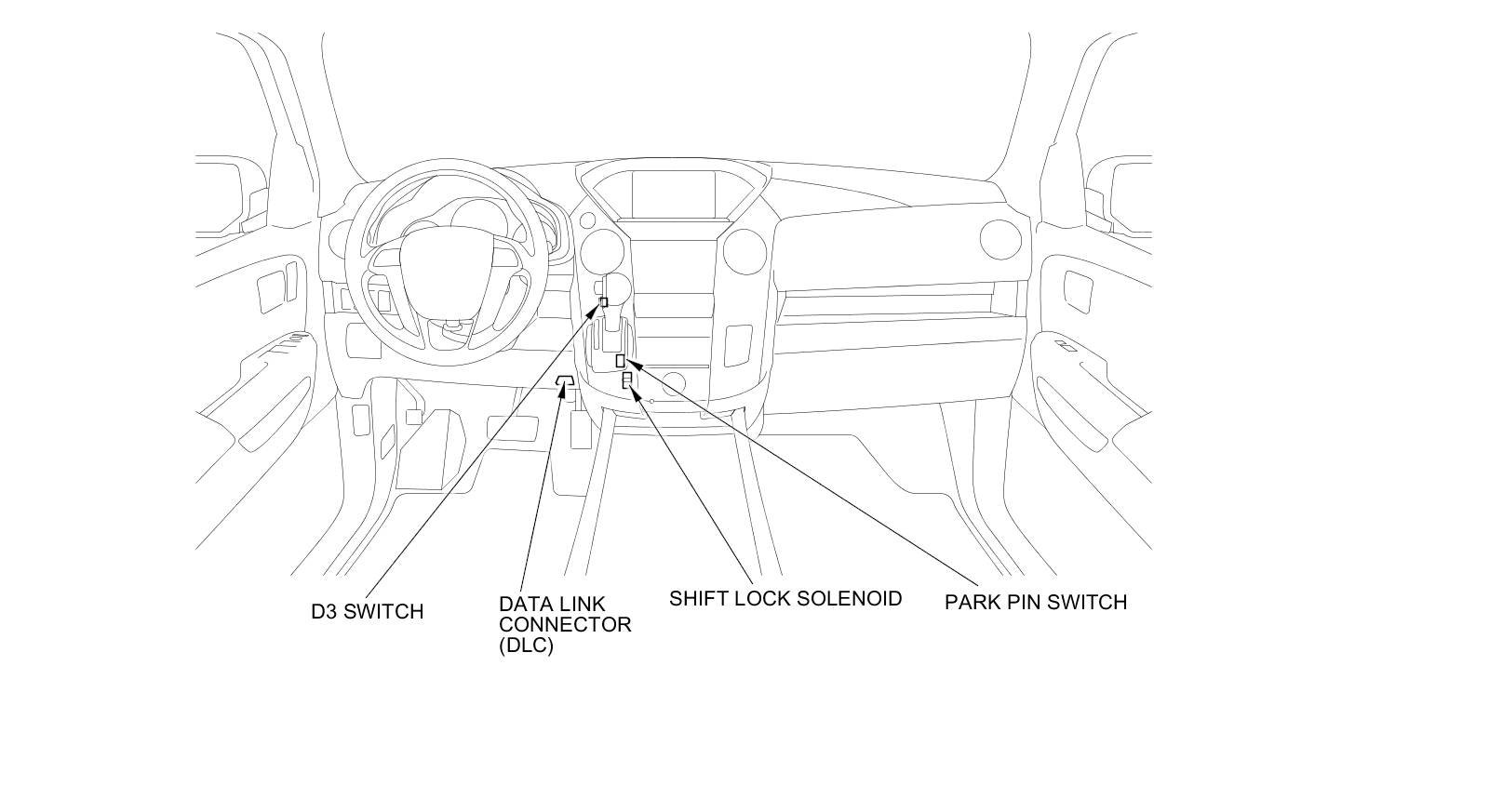 D3 SWITCH

DATA LINK CONNECTOR (DLC)

SHIFT LOCK SOLENOID

PARK PIN SWITCH