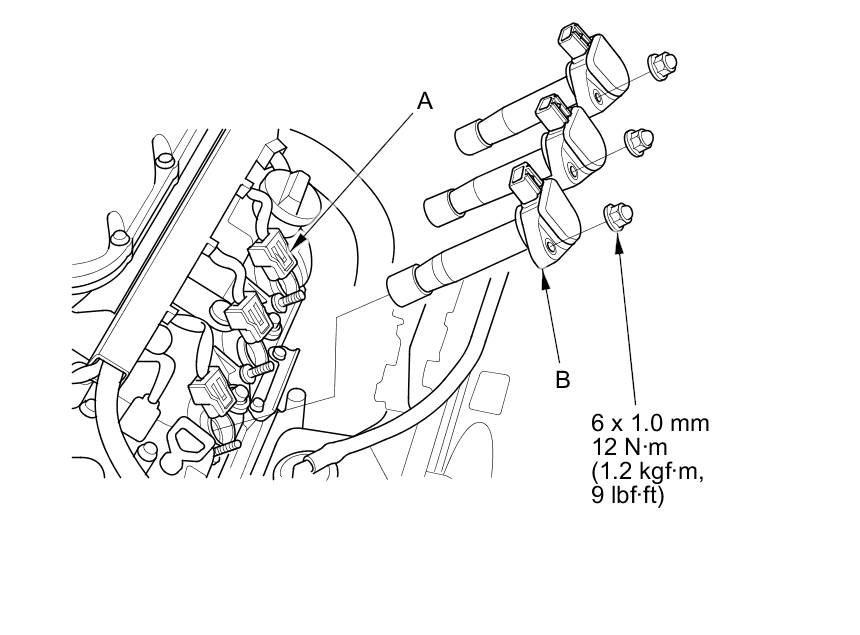 A

B

6 x 1.0 mm
12 N·m
(1.2 kgf·m,
9 lbf·ft)