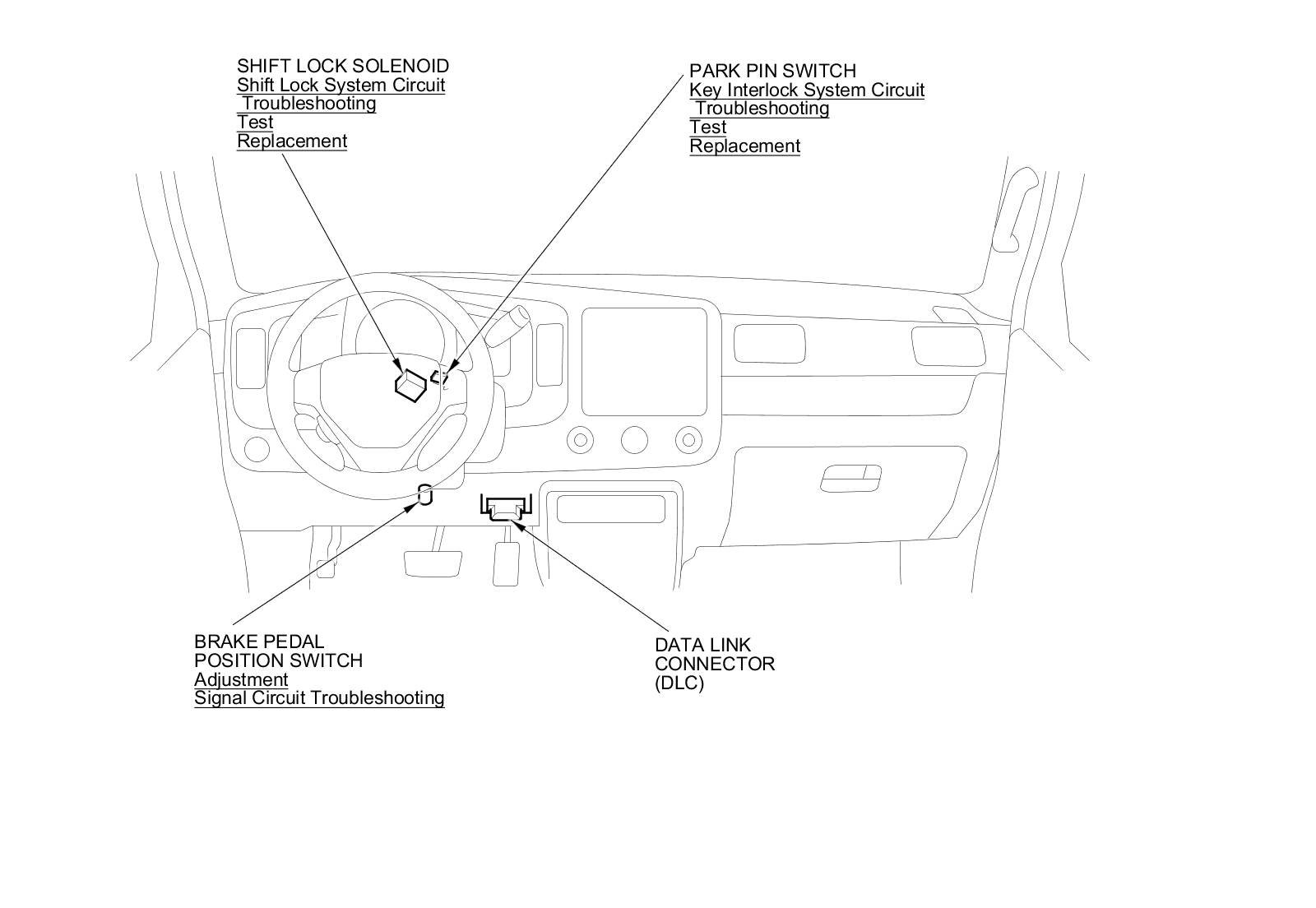 SHIFT LOCK SOLENOID
Shift Lock System Circuit Troubleshooting
Test
Replacement

PARK PIN SWITCH
Key Interlock System Circuit Troubleshooting
Test
Replacement

BRAKE PEDAL POSITION SWITCH
Adjustment
Signal Circuit Troubleshooting

DATA LINK CONNECTOR (DLC)