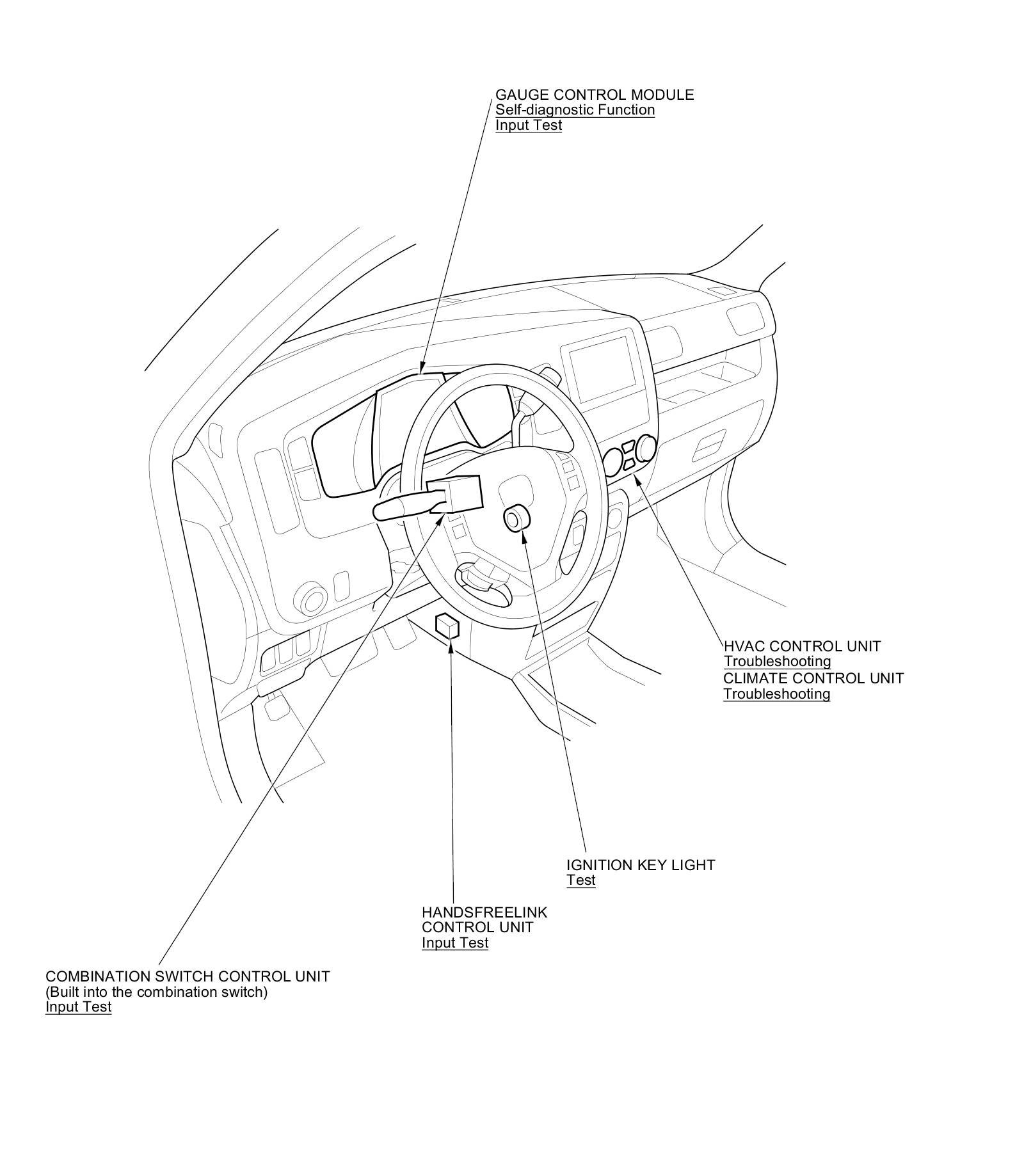 GAUGE CONTROL MODULE
Self-diagnostic Function
Input Test

HVAC CONTROL UNIT
Troubleshooting
CLIMATE CONTROL UNIT
Troubleshooting

IGNITION KEY LIGHT
Test

HANDSFREELINK
CONTROL UNIT
Input Test

COMBINATION SWITCH CONTROL UNIT
(Built into the combination switch)
Input Test