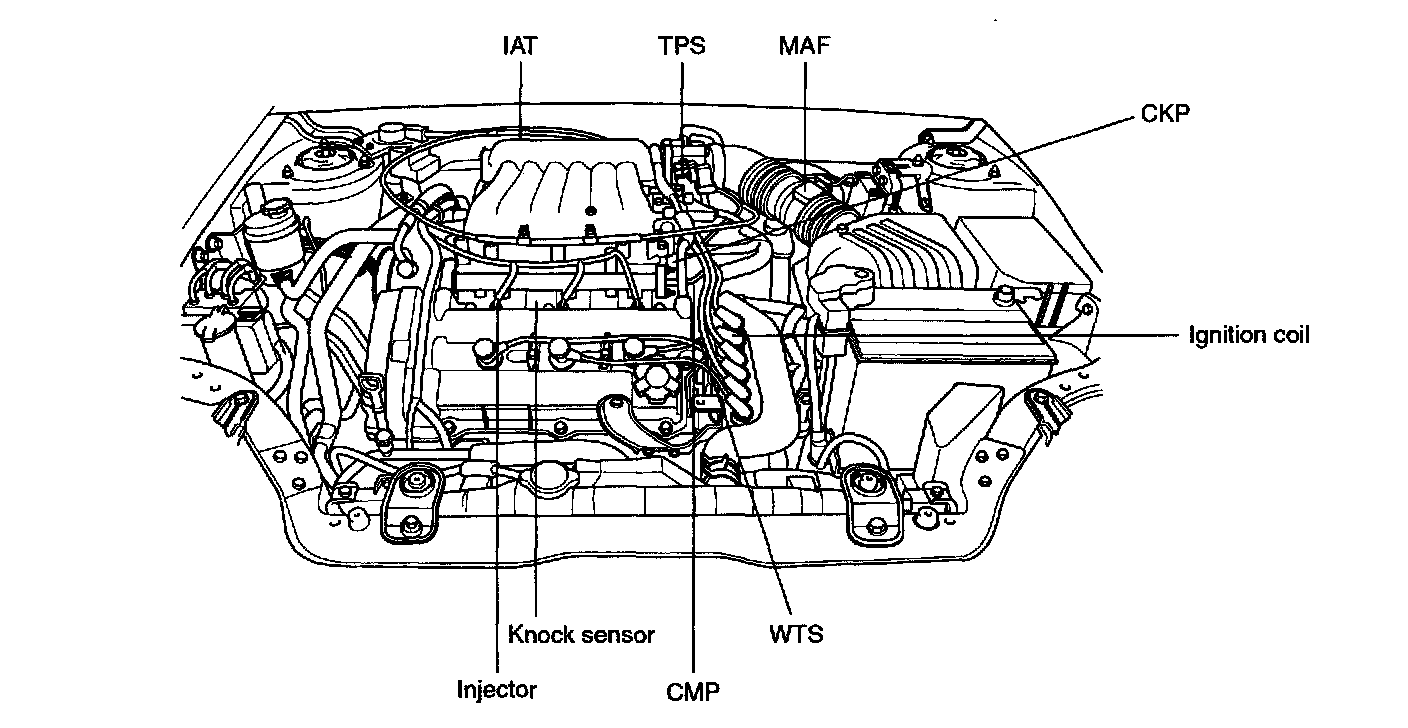 IAT
TPS
MAF
CKP
Ignition coil
Knock sensor
WTS
Injector
CMP