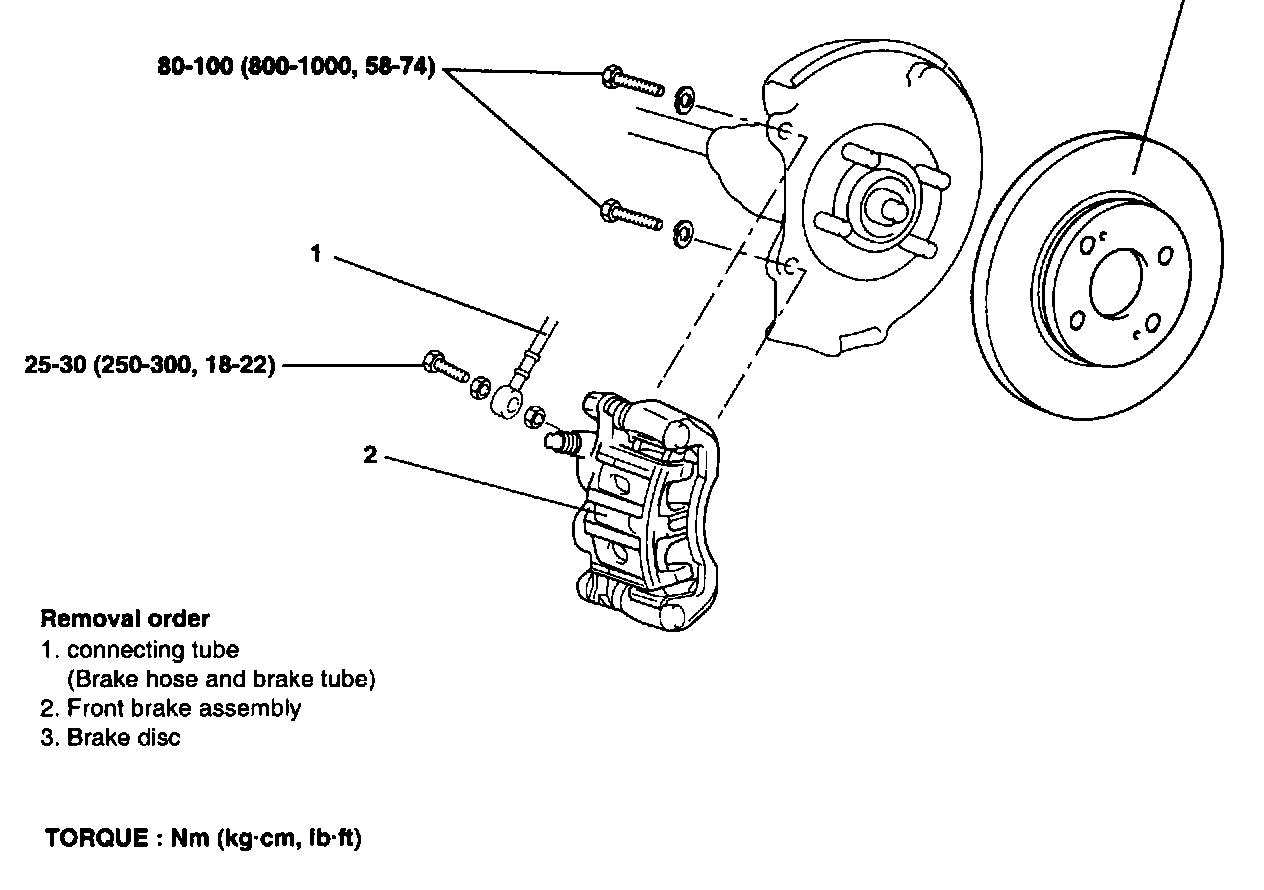 80-100 (800-1000, 58-74)

1

25-30 (250-300, 18-22)

2

Removal order
1. connecting tube
(Brake hose and brake tube)
2. Front brake assembly
3. Brake disc

TORQUE : Nm (kg·cm, lb·ft)