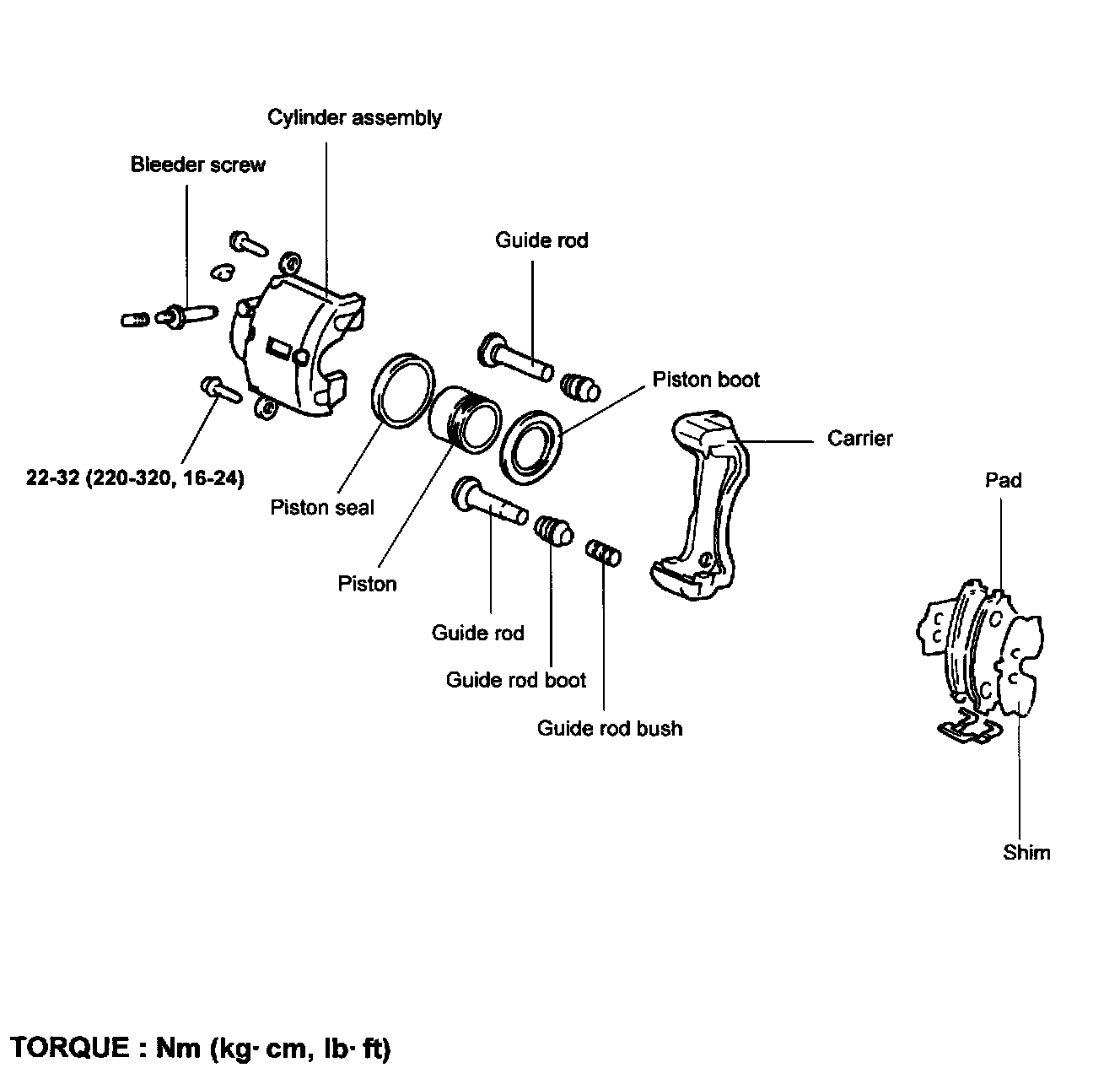 Cylinder assembly

Bleeder screw

Guide rod

Piston boot

Carrier

22-32 (220-320, 16-24)

Piston seal

Pad

Piston

Guide rod

Guide rod boot

Guide rod bush

Shim

TORQUE : Nm (kg· cm, lb· ft)