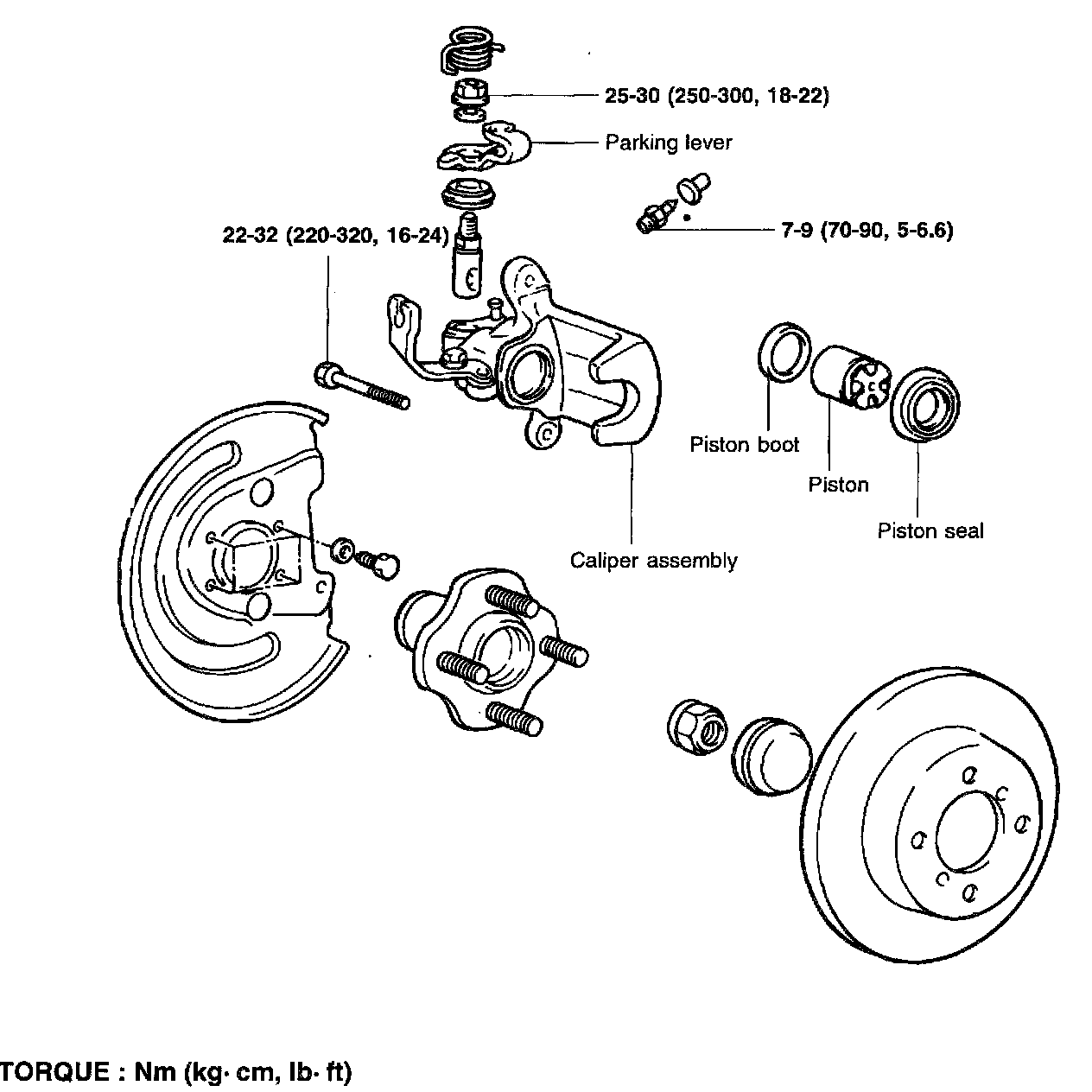 25-30 (250-300, 18-22)

Parking lever

7-9 (70-90, 5-6.6)

22-32 (220-320, 16-24)

Piston boot

Piston

Piston seal

Caliper assembly

TORQUE : Nm (kg· cm, lb· ft)