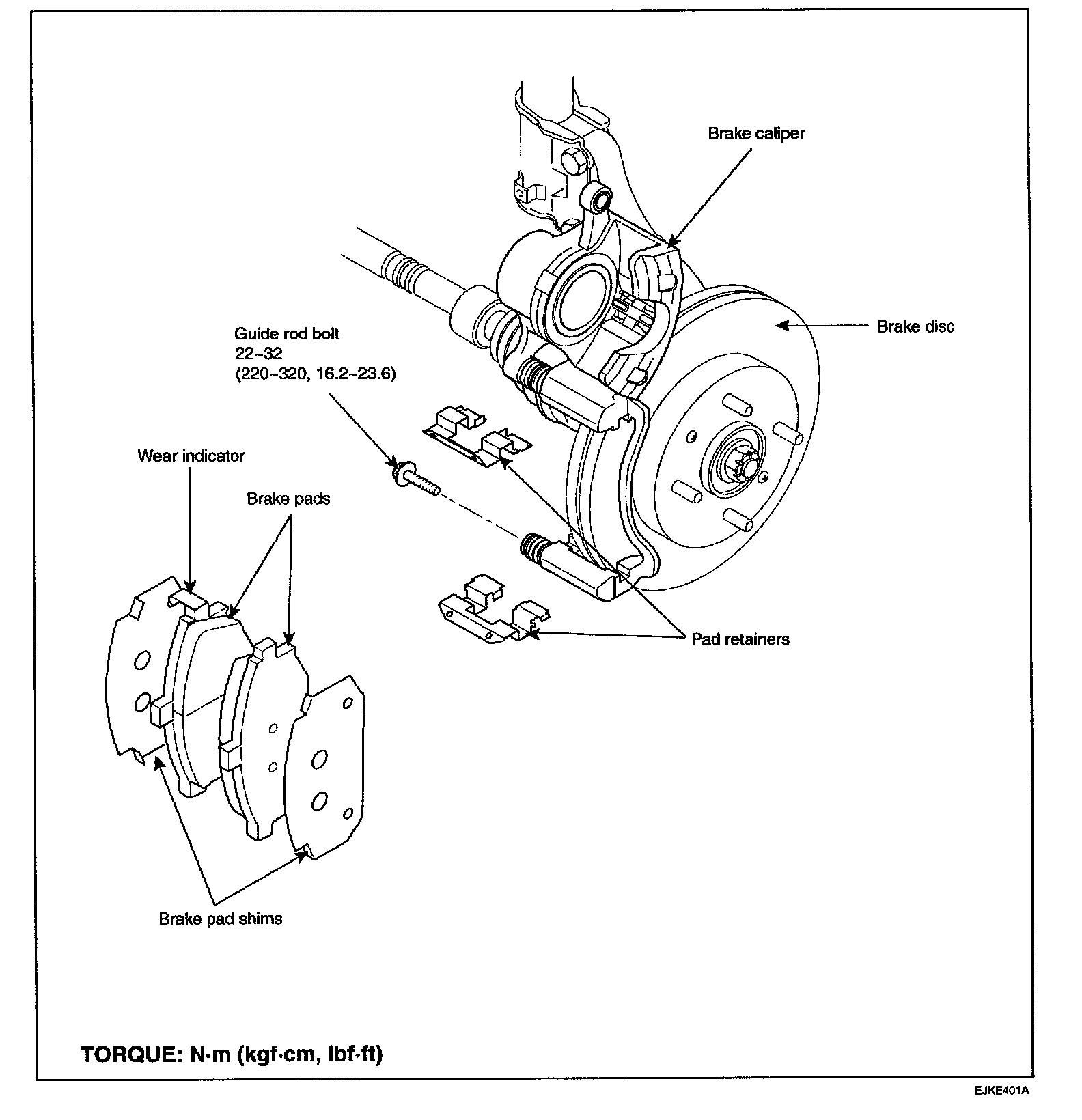 Brake caliper

Brake disc

Guide rod bolt
22~32
(220~320, 16.2~23.6)

Wear indicator

Brake pads

Pad retainers

Brake pad shims

TORQUE: N·m (kgf·cm, lbf·ft)

EJKE401A