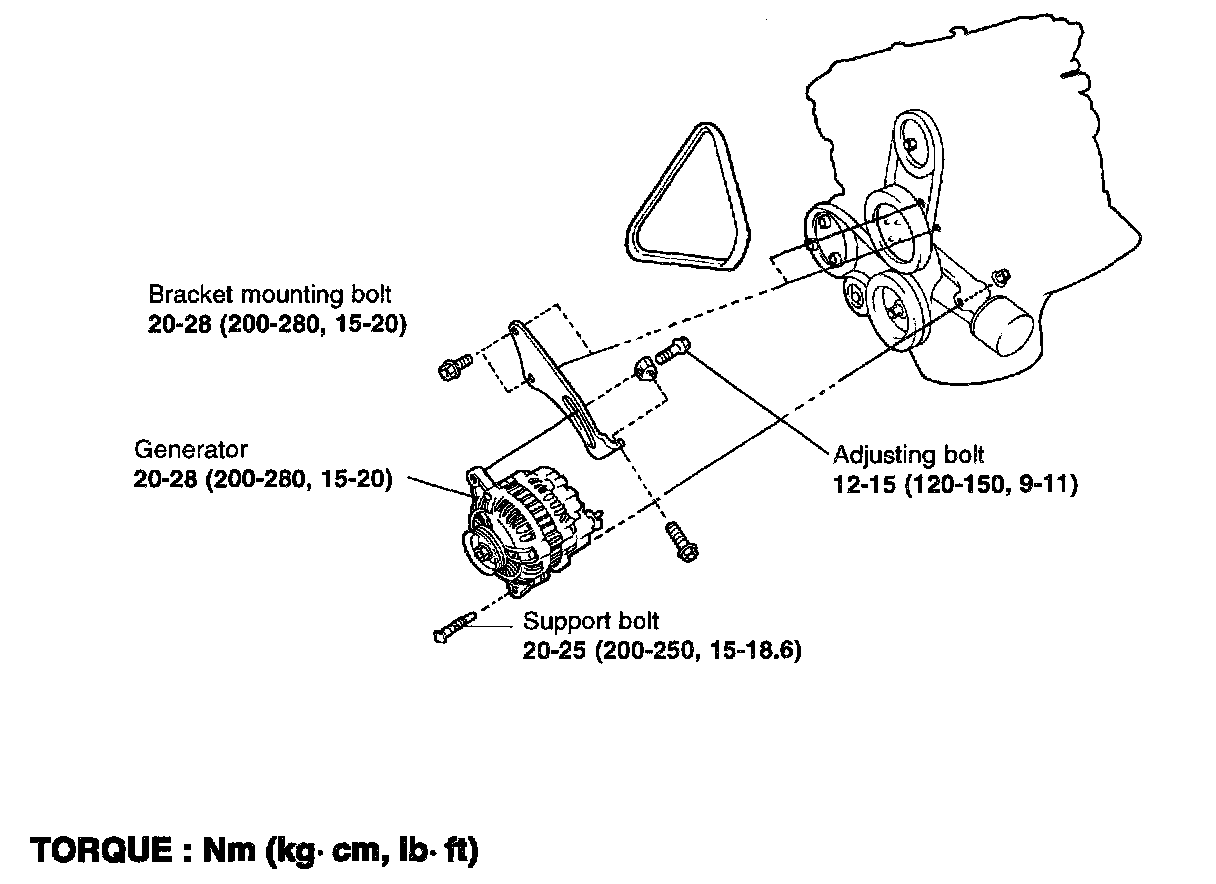 Bracket mounting bolt
20-28 (200-280, 15-20)

Generator
20-28 (200-280, 15-20)

Adjusting bolt
12-15 (120-150, 9-11)

Support bolt
20-25 (200-250, 15-18.6)

TORQUE : Nm (kg· cm, lb· ft)