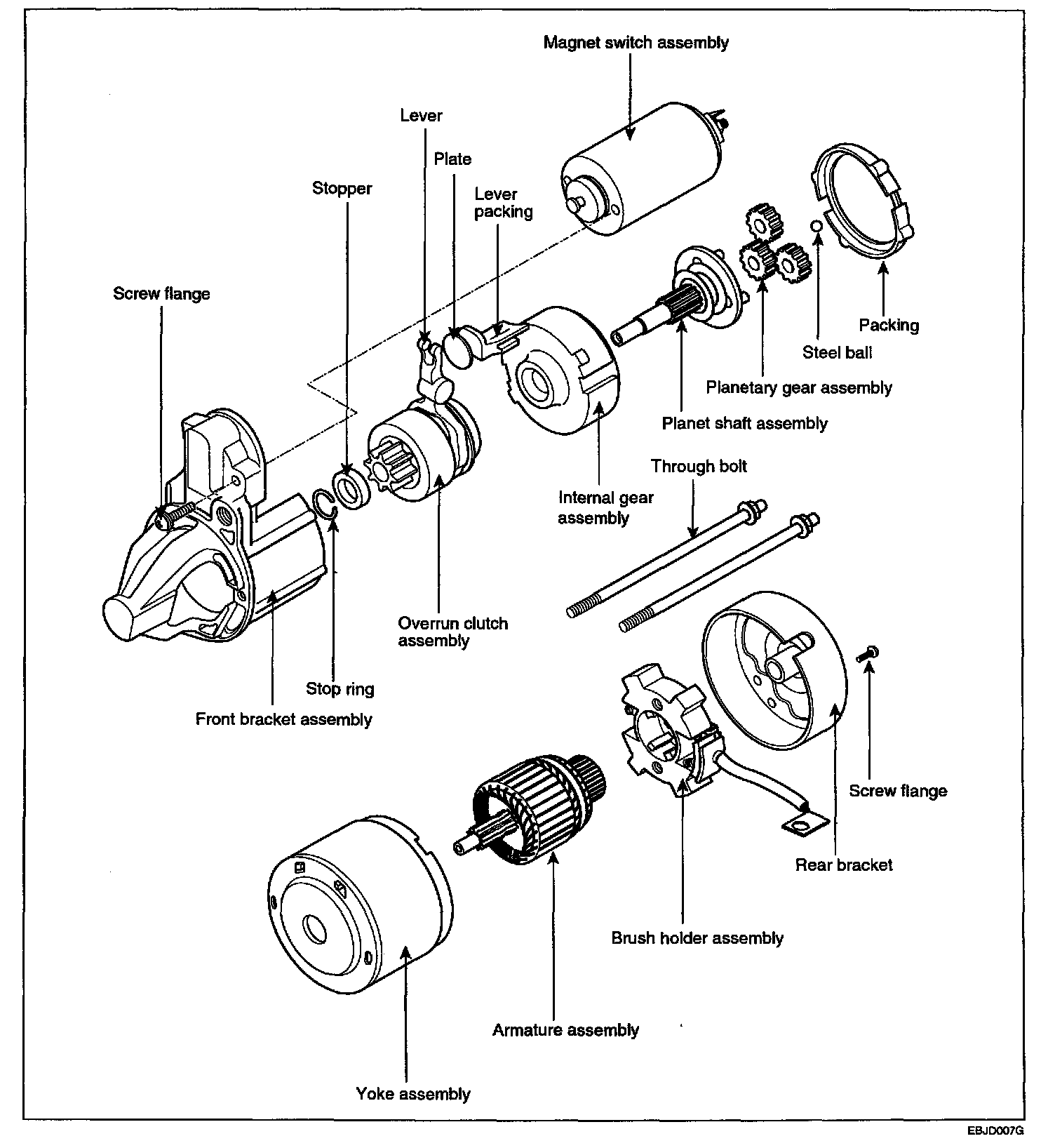 Magnet switch assembly

Lever

Plate

Stopper

Lever packing

Screw flange

Packing

Steel ball

Planetary gear assembly

Planet shaft assembly

Through bolt

Internal gear assembly

Overrun clutch assembly

Stop ring

Front bracket assembly

Screw flange

Rear bracket

Brush holder assembly

Armature assembly

Yoke assembly

EBJD007G