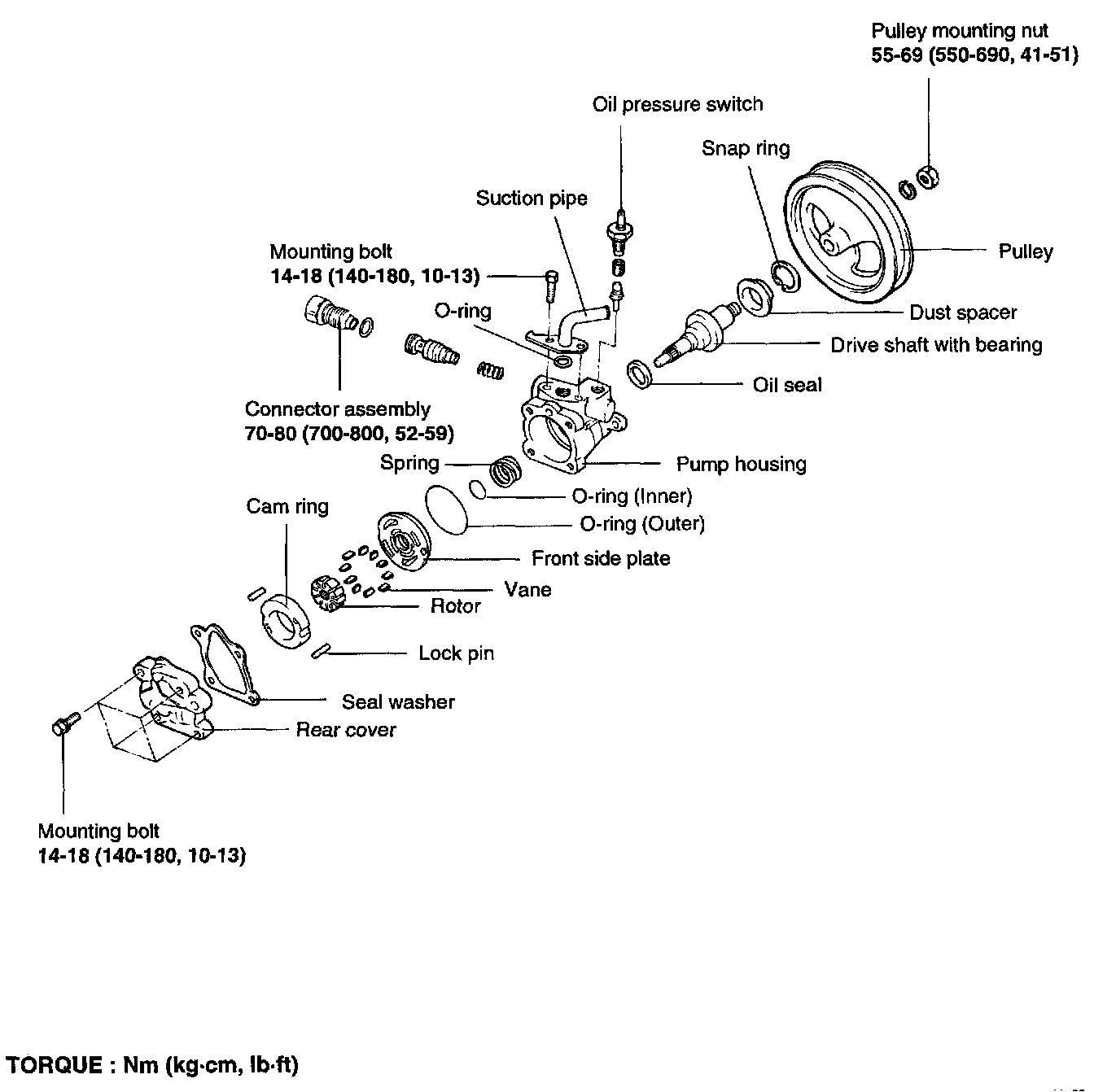 Pulley mounting nut
55-69 (550-690, 41-51)

Oil pressure switch

Snap ring

Suction pipe

Mounting bolt
14-18 (140-180, 10-13)

Pulley

O-ring

Dust spacer

Drive shaft with bearing

Oil seal

Connector assembly
70-80 (700-800, 52-59)

Spring

Pump housing

O-ring (Inner)

Cam ring

O-ring (Outer)

Front side plate

Vane

Rotor

Lock pin

Seal washer

Rear cover

Mounting bolt
14-18 (140-180, 10-13)

TORQUE : Nm (kg·cm, lb·ft)