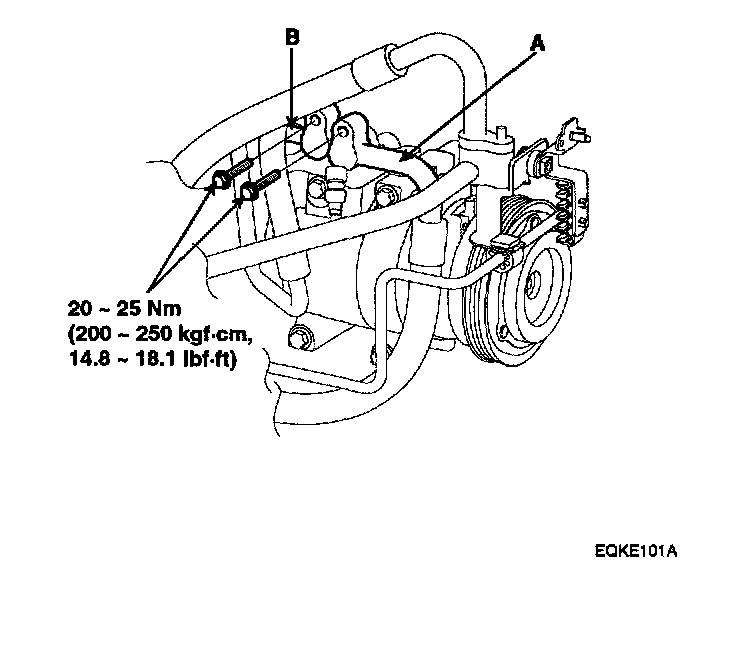 B

A

20 ~ 25 Nm
(200 ~ 250 kgf·cm,
14.8 ~ 18.1 lbf·ft)

EQKE101A