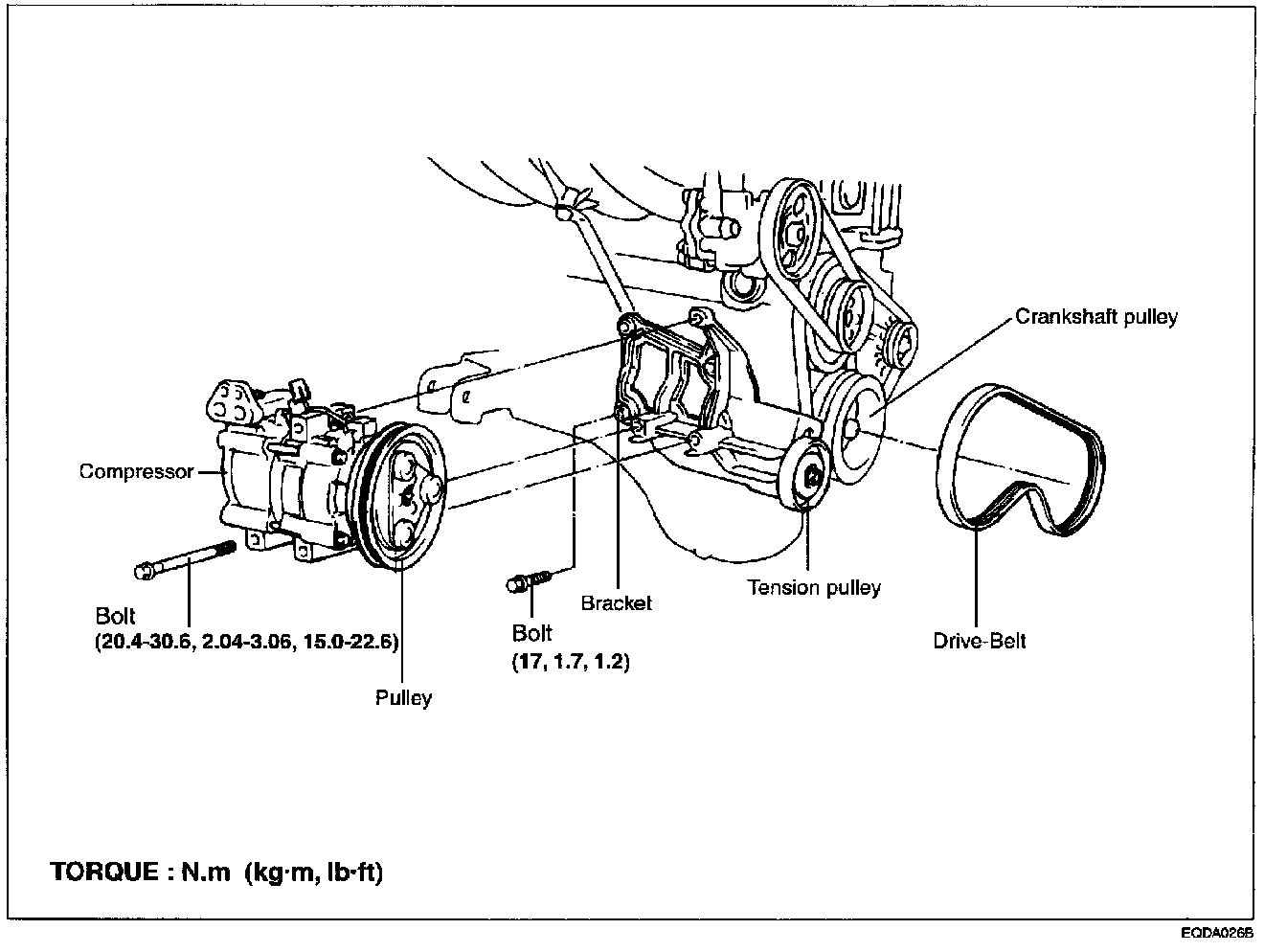 Crankshaft pulley

Compressor

Bolt
(20.4-30.6, 2.04-3.06, 15.0-22.6)

Pulley

Bolt
(17, 1.7, 1.2)

Bracket

Tension pulley

Drive-Belt

TORQUE : N.m (kg·m, lb·ft)

EQDA026B