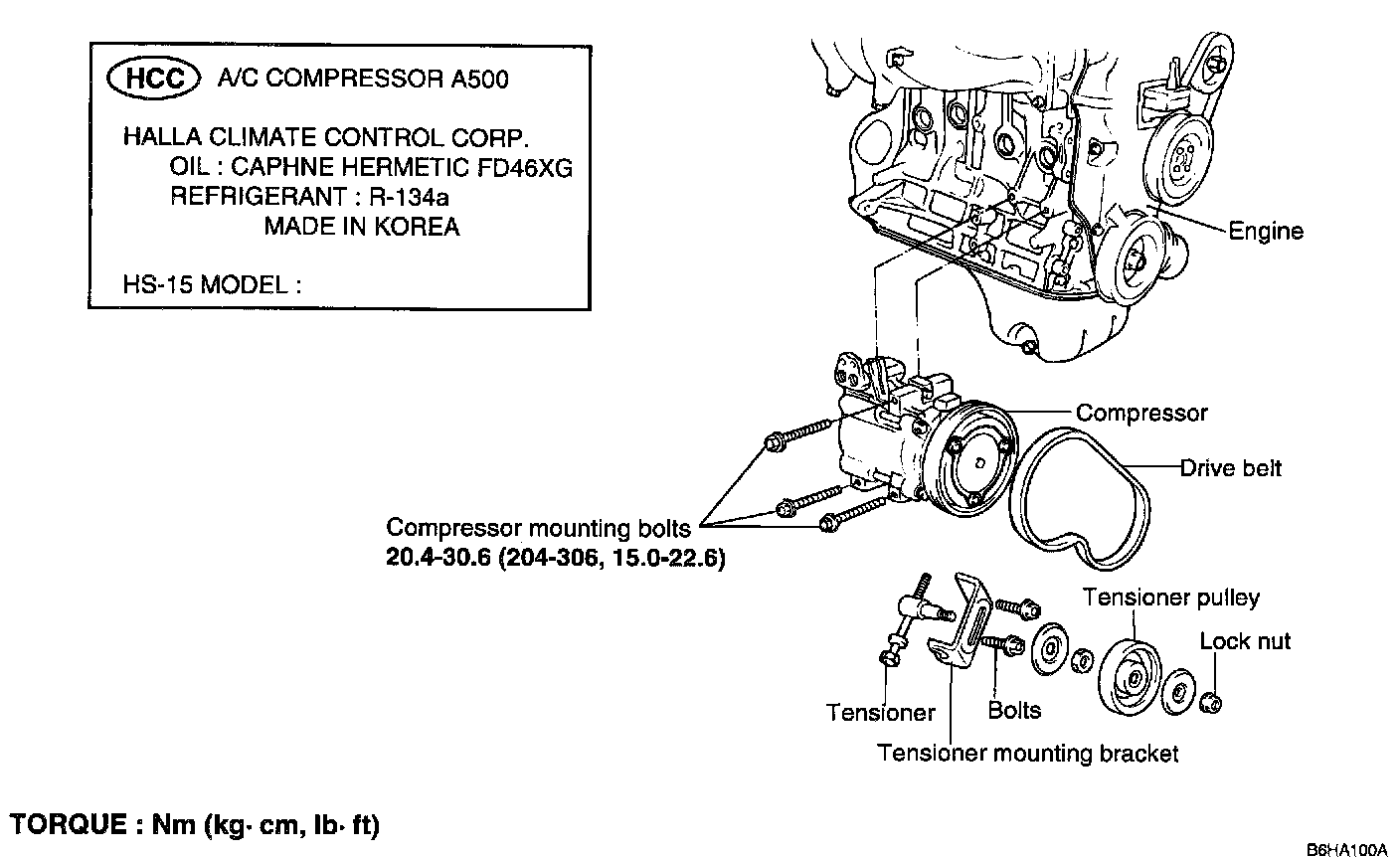 HCC A/C COMPRESSOR A500

HALLA CLIMATE CONTROL CORP.
OIL : CAPHNE HERMETIC FD46XG
REFRIGERANT : R-134a
MADE IN KOREA

HS-15 MODEL :

Engine

Compressor

Drive belt

Compressor mounting bolts
20.4-30.6 (204-306, 15.0-22.6)

Tensioner pulley

Lock nut

Tensioner

Bolts

Tensioner mounting bracket

TORQUE : Nm (kg· cm, lb· ft)

B6HA100A