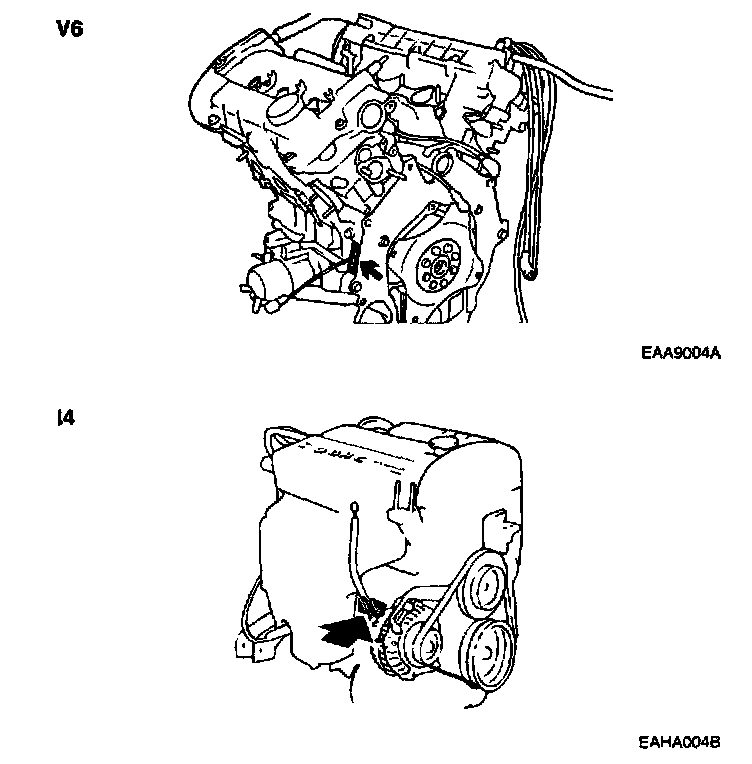 V6

EAA9004A

I4

EAHA004B