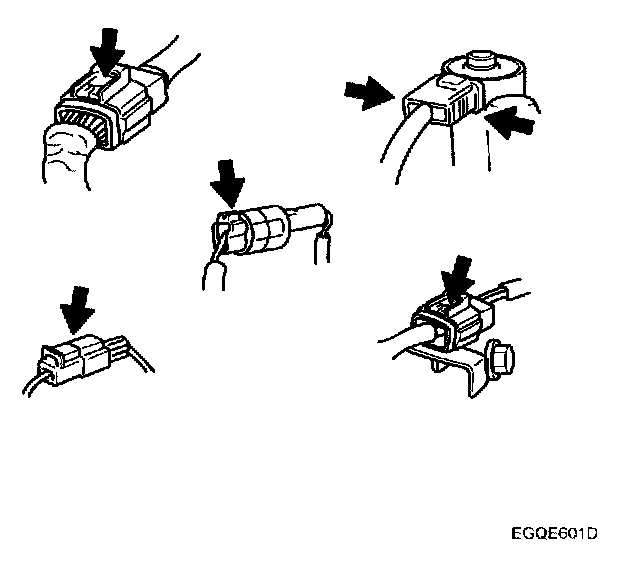 EGQE601D