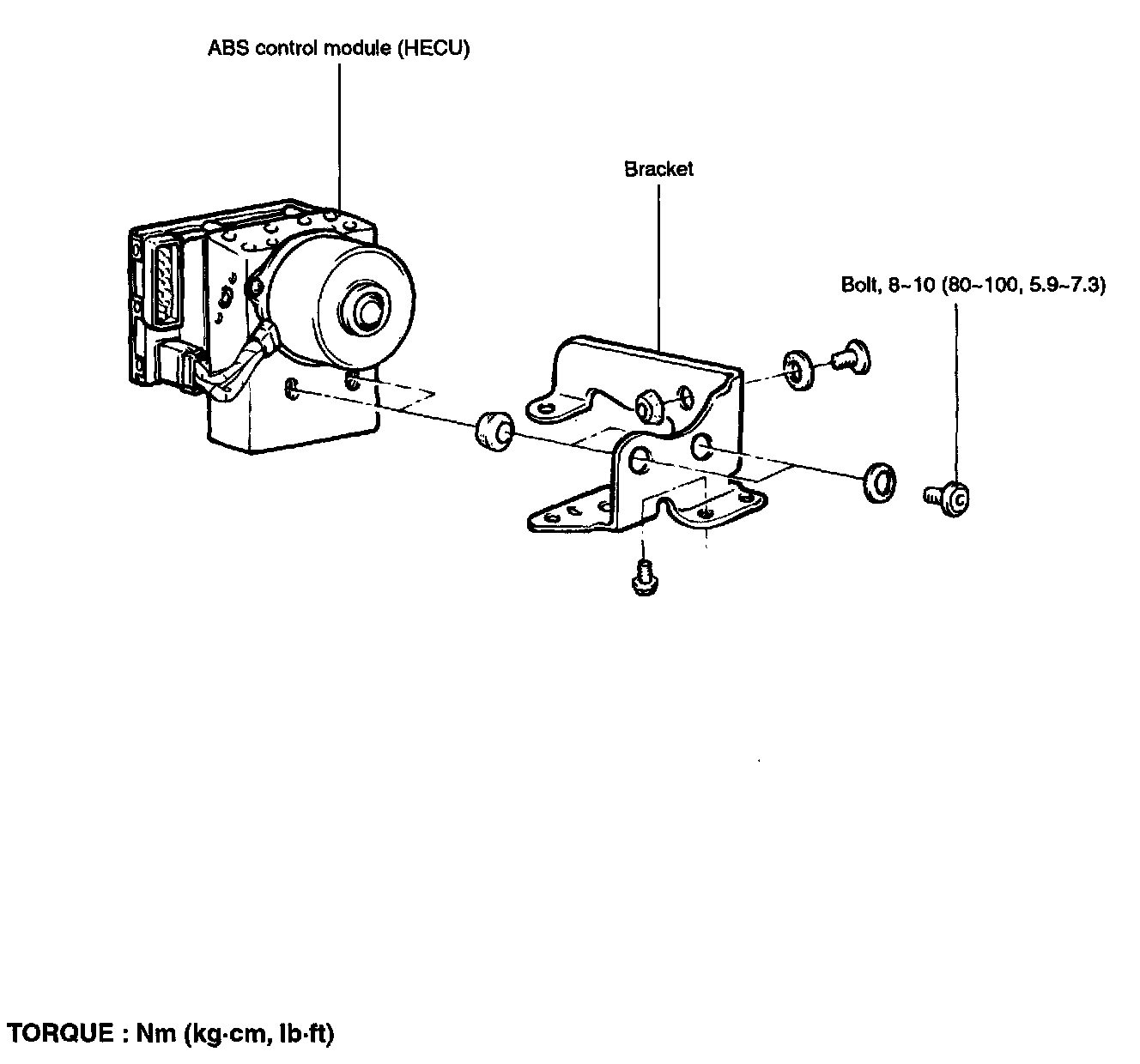 ABS control module (HECU)

Bracket

Bolt, 8~10 (80~100, 5.9~7.3)

TORQUE : Nm (kg·cm, lb·ft)