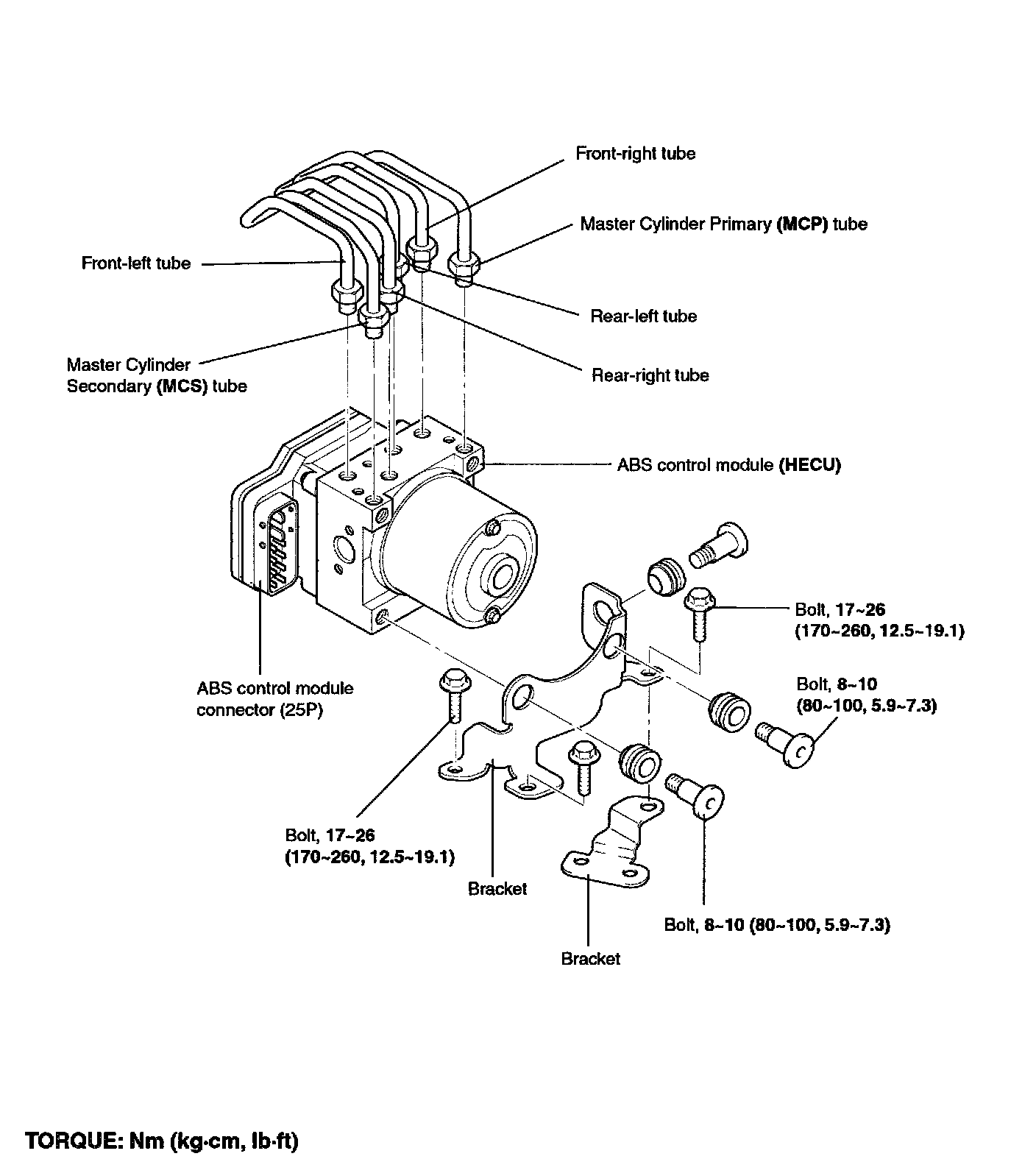 Front-right tube

Master Cylinder Primary (MCP) tube

Front-left tube

Rear-left tube

Master Cylinder Secondary (MCS) tube

Rear-right tube

ABS control module (HECU)

Bolt, 17~26 (170~260, 12.5~19.1)

Bolt, 8~10 (80~100, 5.9~7.3)

ABS control module connector (25P)

Bolt, 17~26 (170~260, 12.5~19.1)

Bracket

Bolt, 8~10 (80~100, 5.9~7.3)

Bracket

TORQUE: Nm (kg·cm, lb·ft)