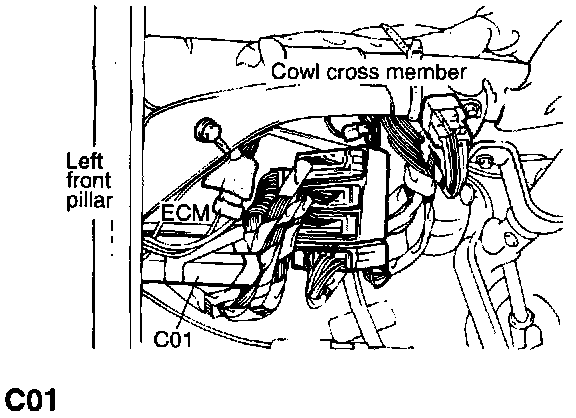 Cowl cross member

Left front pillar

ECM

C01

C01