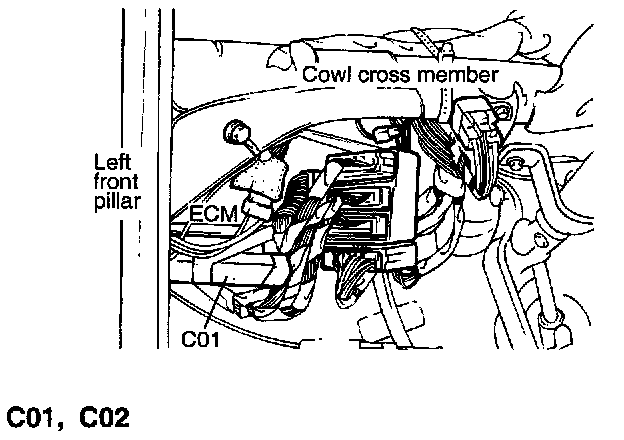 Cowl cross member

Left front pillar

ECM

C01

C01, C02