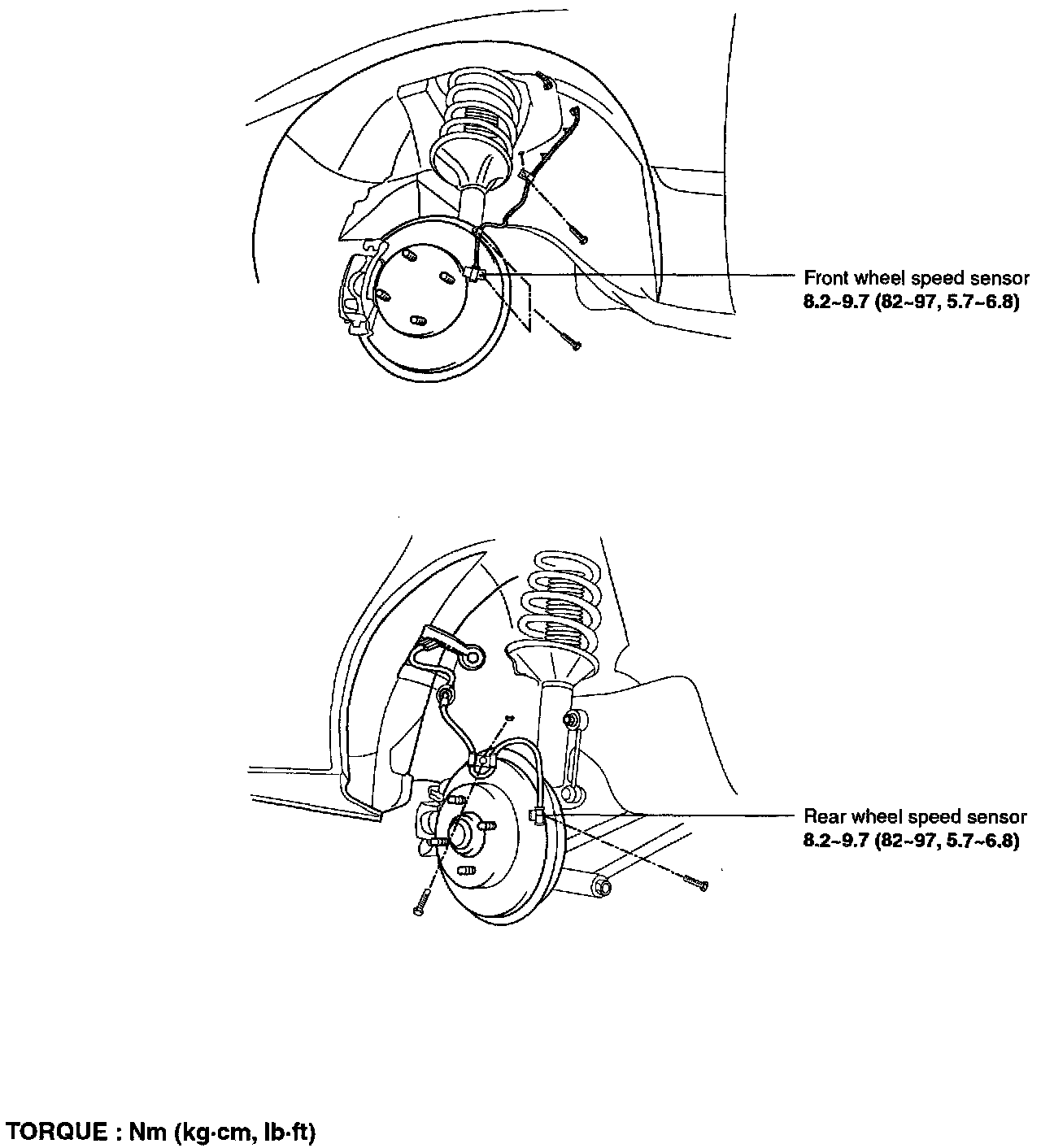 Front wheel speed sensor
8.2~9.7 (82~97, 5.7~6.8)

Rear wheel speed sensor
8.2~9.7 (82~97, 5.7~6.8)

TORQUE : Nm (kg·cm, lb·ft)