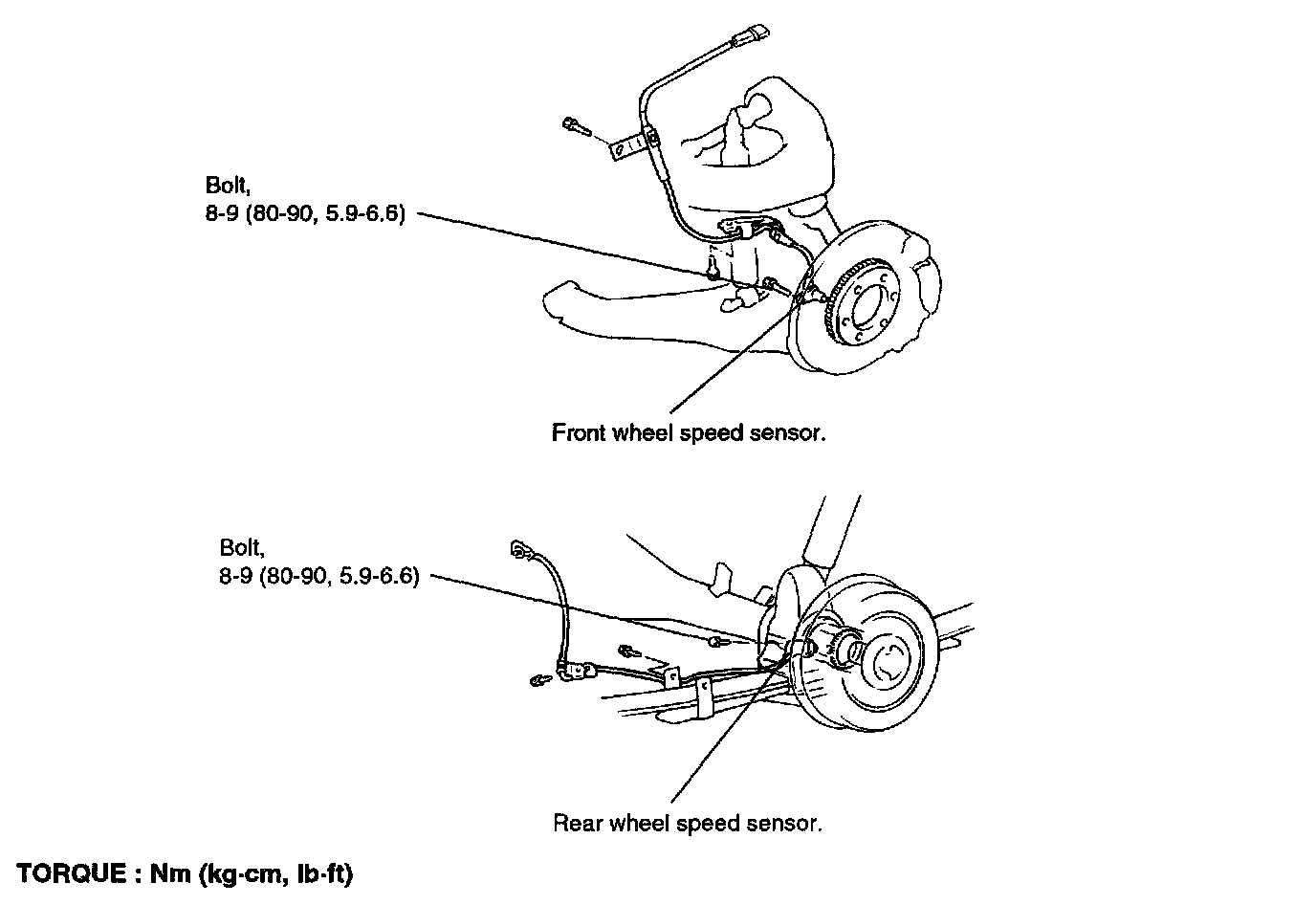 Bolt,
8-9 (80-90, 5.9-6.6)

Front wheel speed sensor.

Bolt,
8-9 (80-90, 5.9-6.6)

Rear wheel speed sensor.

TORQUE : Nm (kg-cm, lb-ft)