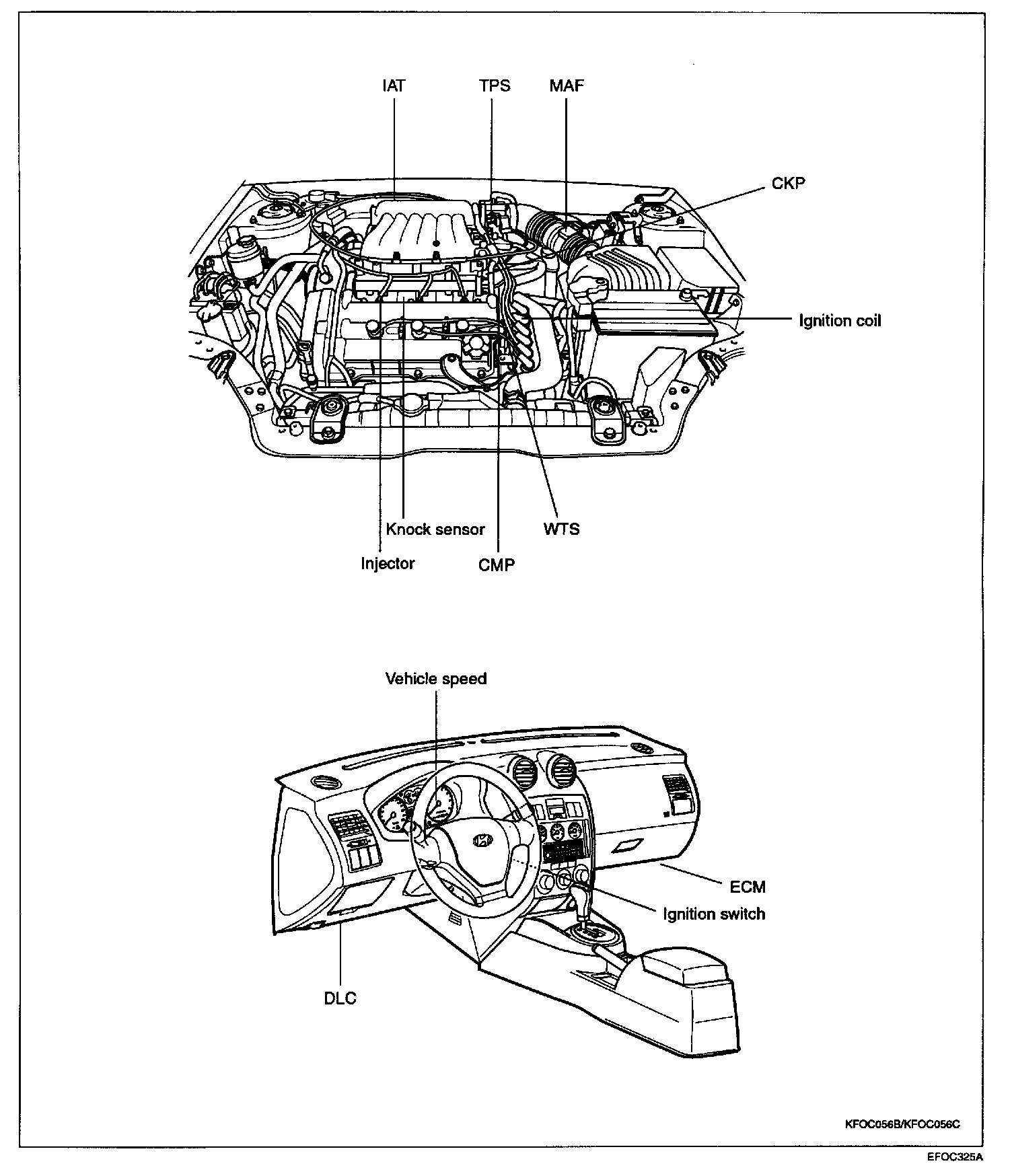 IAT
TPS
MAF
CKP
Ignition coil
Knock sensor
WTS
Injector
CMP

Vehicle speed
ECM
Ignition switch
DLC

KFOC056B/KFOC056C
EFOC325A