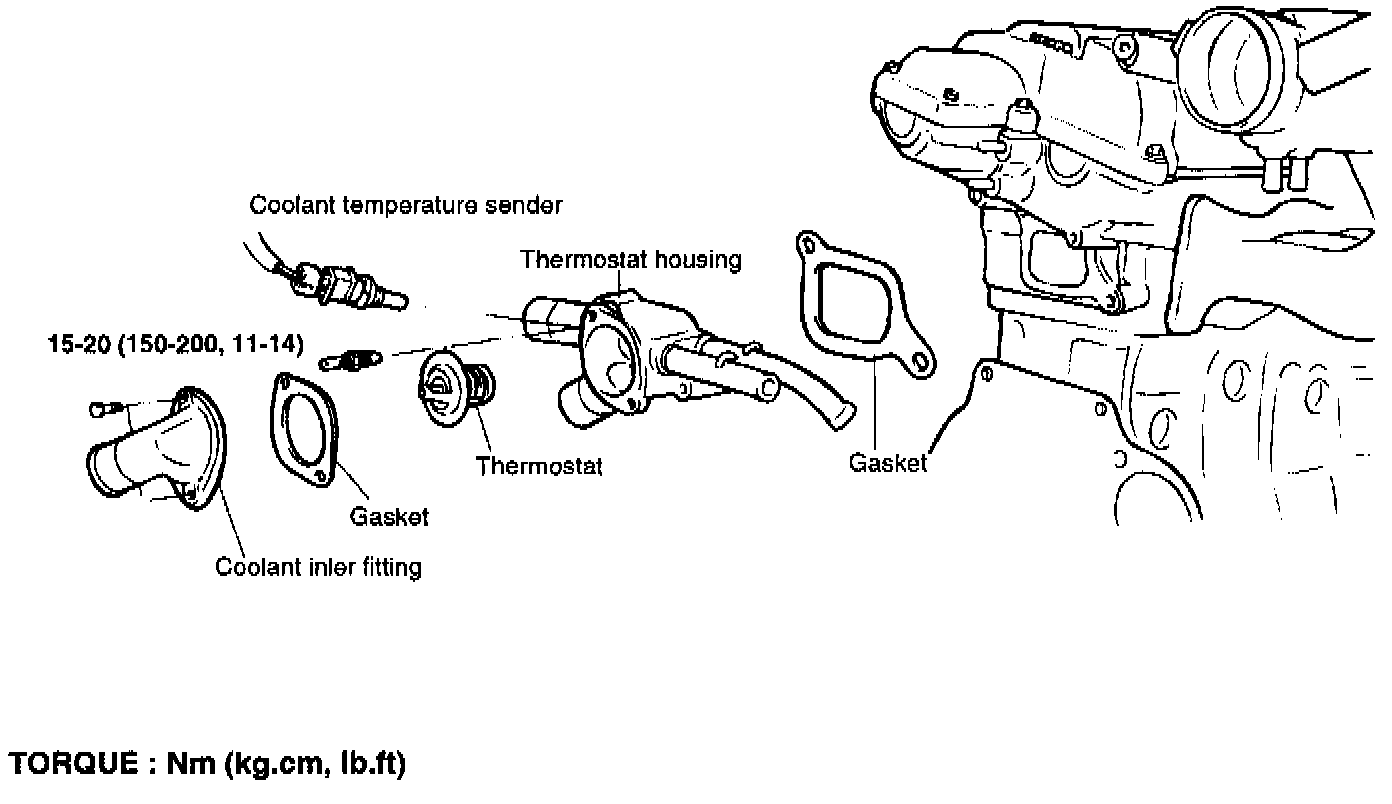 Coolant temperature sender

Thermostat housing

15-20 (150-200, 11-14)

Thermostat

Gasket

Gasket

Coolant inler fitting

TORQUE : Nm (kg.cm, lb.ft)