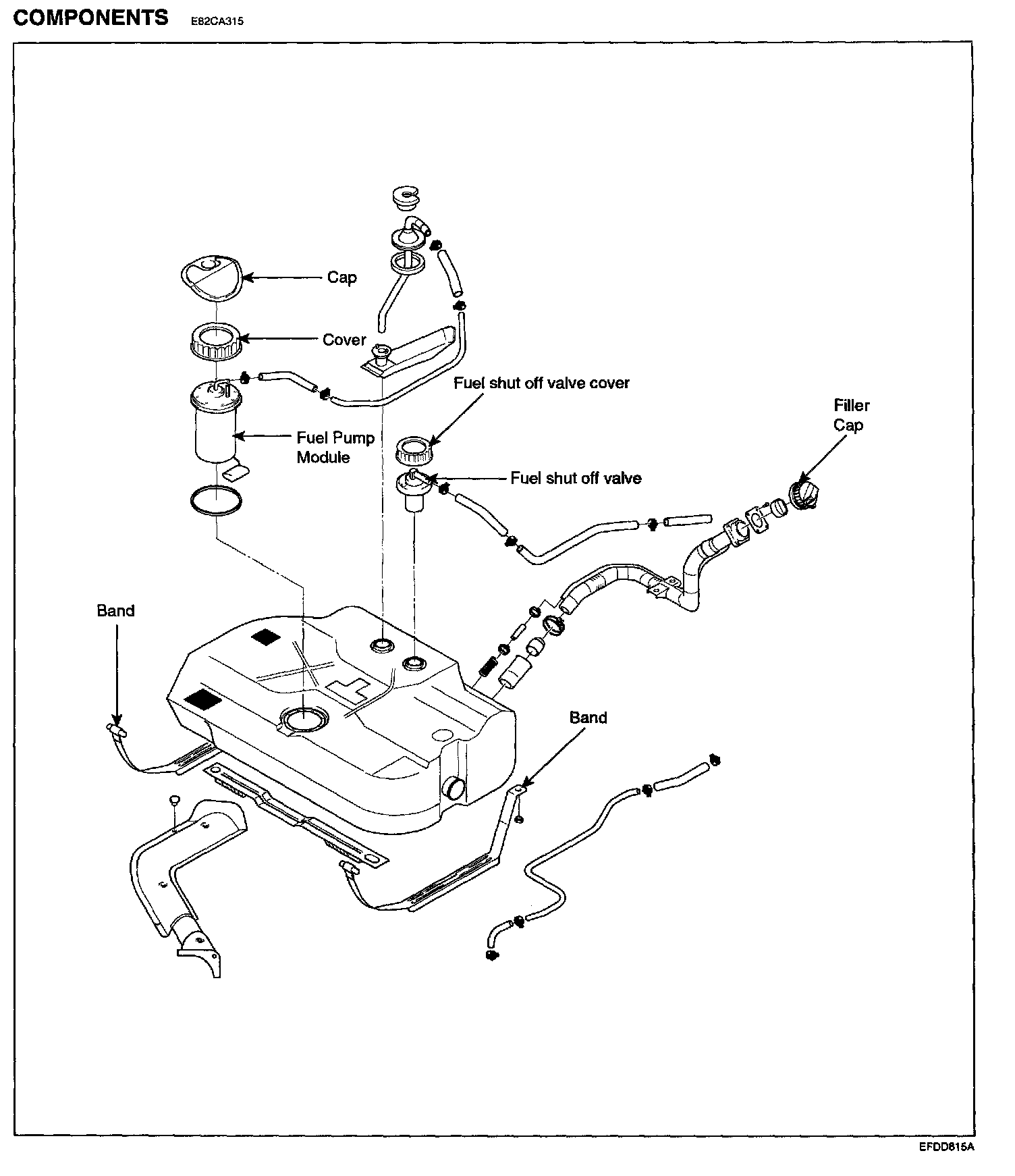 COMPONENTS E82CA315

Cap

Cover

Fuel shut off valve cover

Filler Cap

Fuel Pump Module

Fuel shut off valve

Band

Band

EFDD815A