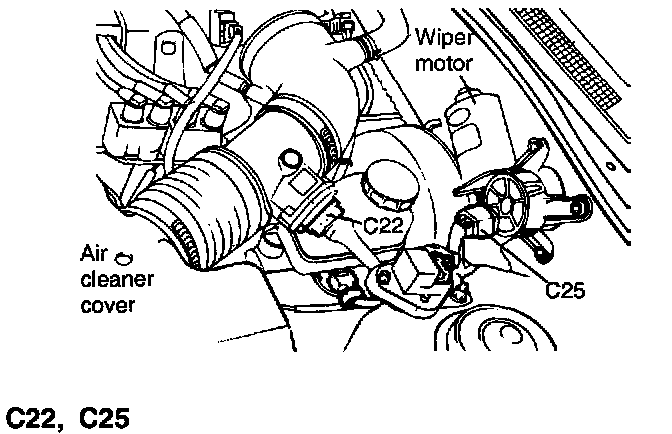 Wiper motor

C22

Air cleaner cover

C25

C22, C25