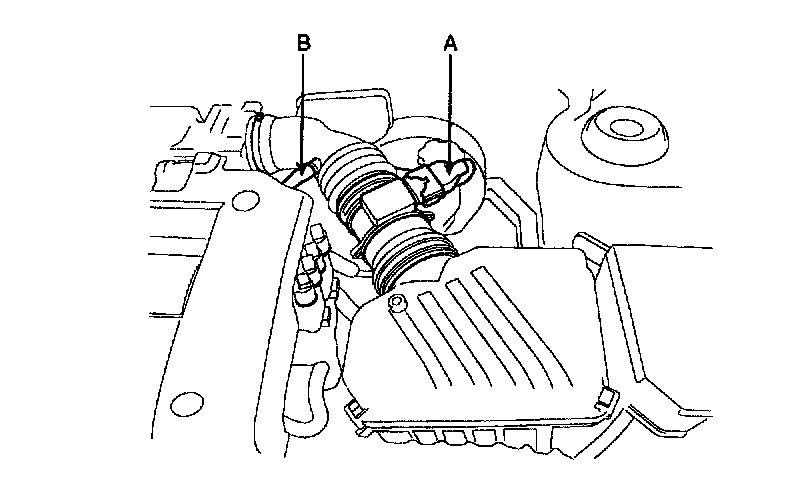 B

A